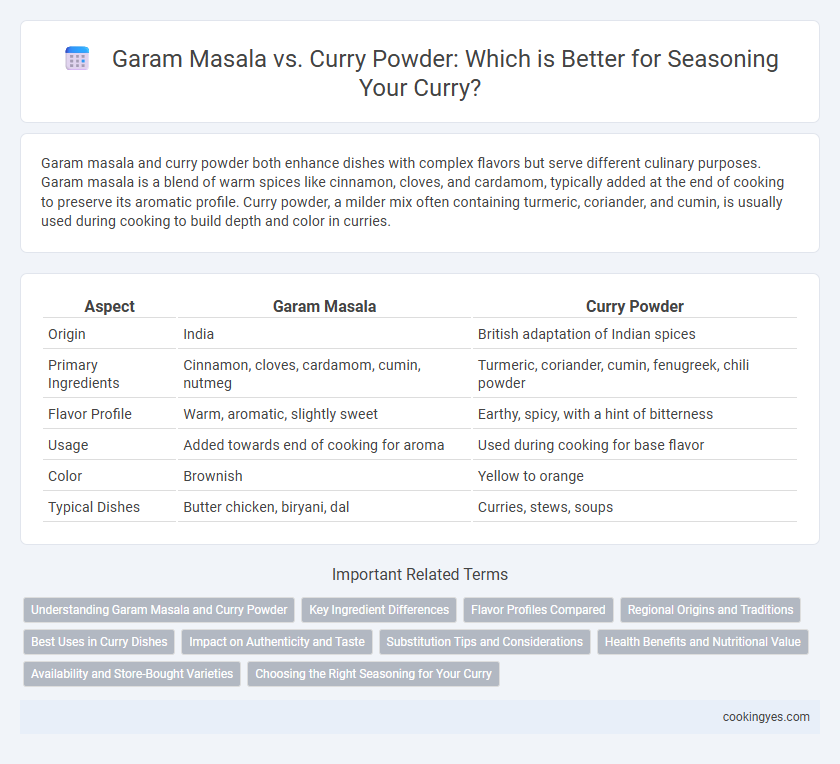 Garam Masala vs. Curry Powder: Which is Better for Seasoning Your Curry?

Garam masala and curry powder both enhance dishes with complex flavors but serve different culinary purposes. Garam masala is a blend of warm spices like cinnamon, cloves, and cardamom, typically added at the end of cooking to preserve its aromatic profile. Curry powder, a milder mix often containing turmeric, coriander, and cumin, is usually used during cooking to build depth and color in curries.

| Aspect | Garam Masala | Curry Powder |
|---|---|---|
| Origin | India | British adaptation of Indian spices |
| Primary Ingredients | Cinnamon, cloves, cardamom, cumin, nutmeg | Turmeric, coriander, cumin, fenugreek, chili powder |
| Flavor Profile | Warm, aromatic, slightly sweet | Earthy, spicy, with a hint of bitterness |
| Usage | Added towards end of cooking for aroma | Used during cooking for base flavor |
| Color | Brownish | Yellow to orange |
| Typical Dishes | Butter chicken, biryani, dal | Curries, stews, soups |

Important Related Terms

Understanding Garam Masala and Curry Powder
Key Ingredient Differences
Flavor Profiles Compared
Regional Origins and Traditions
Best Uses in Curry Dishes
Impact on Authenticity and Taste
Substitution Tips and Considerations
Health Benefits and Nutritional Value
Availability and Store-Bought Varieties
Choosing the Right Seasoning for Your Curry

cookingyes.com