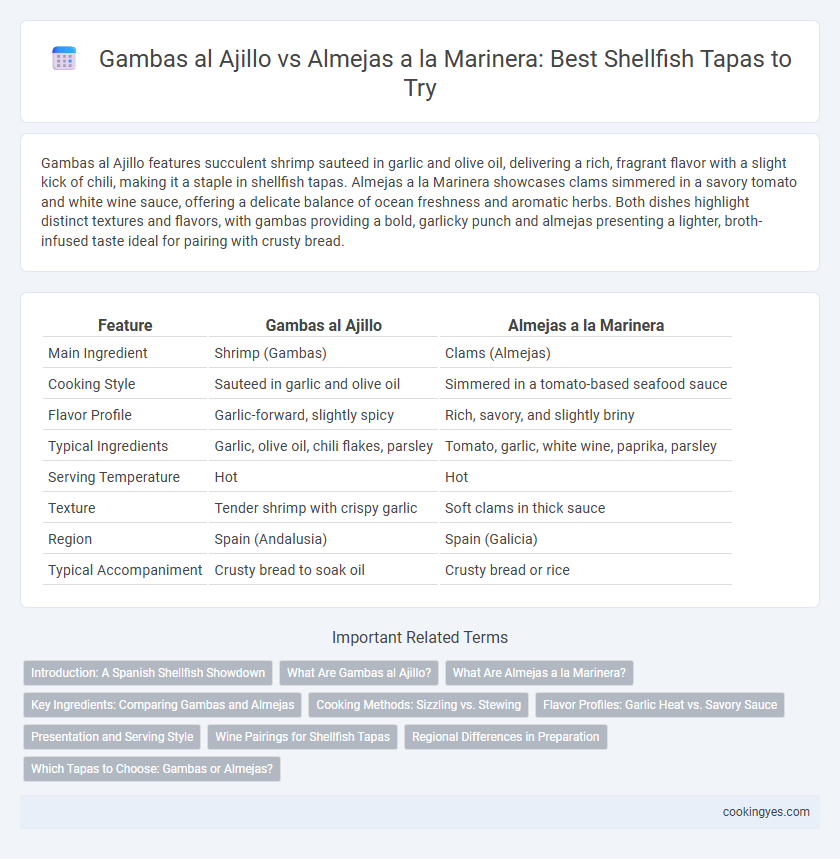 Gambas al Ajillo vs Almejas a la Marinera: Best Shellfish Tapas to Try

Gambas al Ajillo features succulent shrimp sauteed in garlic and olive oil, delivering a rich, fragrant flavor with a slight kick of chili, making it a staple in shellfish tapas. Almejas a la Marinera showcases clams simmered in a savory tomato and white wine sauce, offering a delicate balance of ocean freshness and aromatic herbs. Both dishes highlight distinct textures and flavors, with gambas providing a bold, garlicky punch and almejas presenting a lighter, broth-infused taste ideal for pairing with crusty bread.

| Feature | Gambas al Ajillo | Almejas a la Marinera |
|---|---|---|
| Main Ingredient | Shrimp (Gambas) | Clams (Almejas) |
| Cooking Style | Sauteed in garlic and olive oil | Simmered in a tomato-based seafood sauce |
| Flavor Profile | Garlic-forward, slightly spicy | Rich, savory, and slightly briny |
| Typical Ingredients | Garlic, olive oil, chili flakes, parsley | Tomato, garlic, white wine, paprika, parsley |
| Serving Temperature | Hot | Hot |
| Texture | Tender shrimp with crispy garlic | Soft clams in thick sauce |
| Region | Spain (Andalusia) | Spain (Galicia) |
| Typical Accompaniment | Crusty bread to soak oil | Crusty bread or rice |

Important Related Terms

Introduction: A Spanish Shellfish Showdown
What Are Gambas al Ajillo?
What Are Almejas a la Marinera?
Key Ingredients: Comparing Gambas and Almejas
Cooking Methods: Sizzling vs. Stewing
Flavor Profiles: Garlic Heat vs. Savory Sauce
Presentation and Serving Style
Wine Pairings for Shellfish Tapas
Regional Differences in Preparation
Which Tapas to Choose: Gambas or Almejas?

cookingyes.com