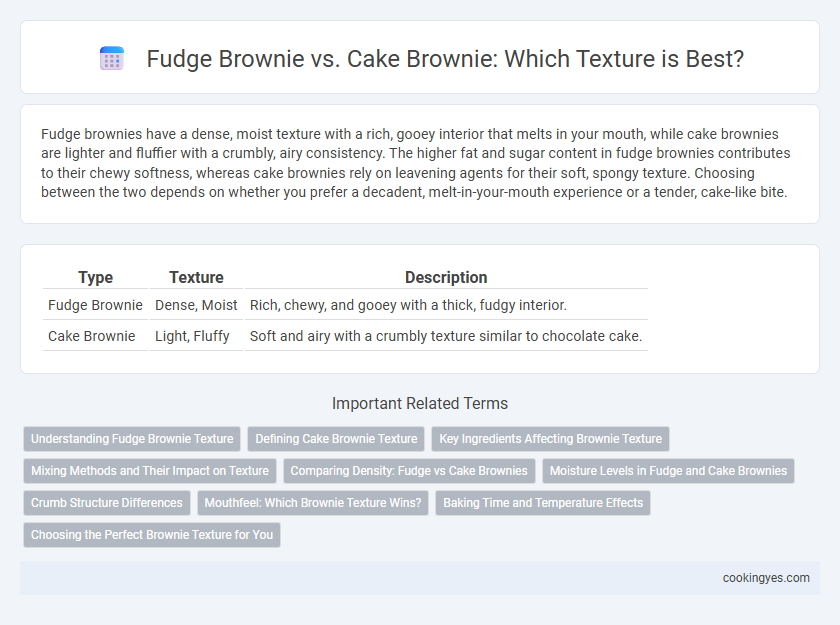 Fudge Brownie vs. Cake Brownie: Which Texture is Best?

Fudge brownies have a dense, moist texture with a rich, gooey interior that melts in your mouth, while cake brownies are lighter and fluffier with a crumbly, airy consistency. The higher fat and sugar content in fudge brownies contributes to their chewy softness, whereas cake brownies rely on leavening agents for their soft, spongy texture. Choosing between the two depends on whether you prefer a decadent, melt-in-your-mouth experience or a tender, cake-like bite.

| Type | Texture | Description |
|---|---|---|
| Fudge Brownie | Dense, Moist | Rich, chewy, and gooey with a thick, fudgy interior. |
| Cake Brownie | Light, Fluffy | Soft and airy with a crumbly texture similar to chocolate cake. |

Important Related Terms

Understanding Fudge Brownie Texture
Defining Cake Brownie Texture
Key Ingredients Affecting Brownie Texture
Mixing Methods and Their Impact on Texture
Comparing Density: Fudge vs Cake Brownies
Moisture Levels in Fudge and Cake Brownies
Crumb Structure Differences
Mouthfeel: Which Brownie Texture Wins?
Baking Time and Temperature Effects
Choosing the Perfect Brownie Texture for You

cookingyes.com