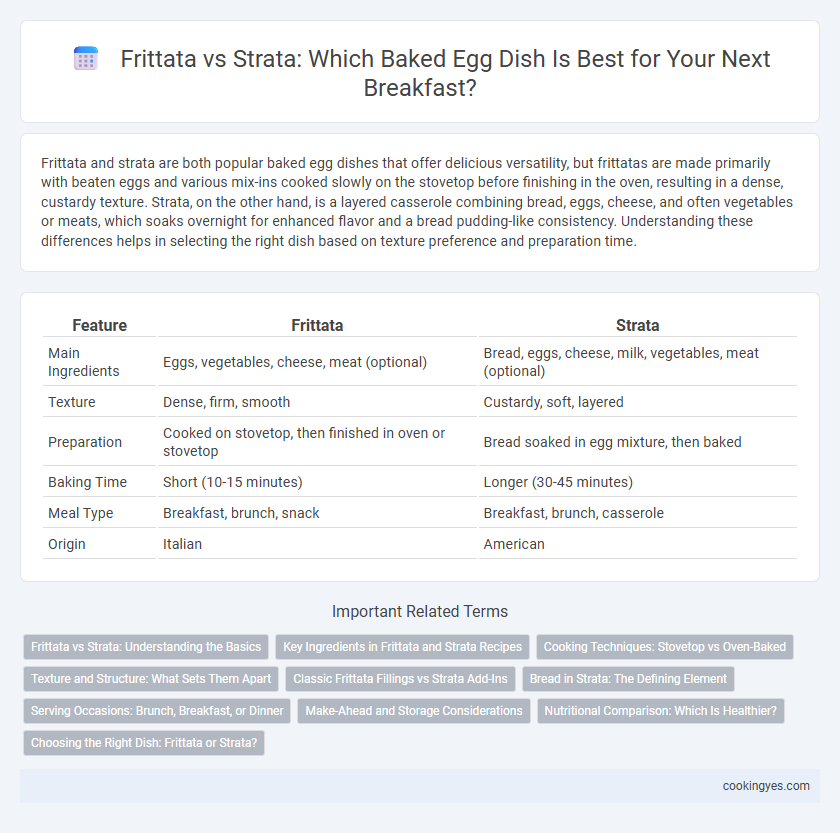 Frittata vs Strata: Which Baked Egg Dish Is Best for Your Next Breakfast?

Frittata and strata are both popular baked egg dishes that offer delicious versatility, but frittatas are made primarily with beaten eggs and various mix-ins cooked slowly on the stovetop before finishing in the oven, resulting in a dense, custardy texture. Strata, on the other hand, is a layered casserole combining bread, eggs, cheese, and often vegetables or meats, which soaks overnight for enhanced flavor and a bread pudding-like consistency. Understanding these differences helps in selecting the right dish based on texture preference and preparation time.

| Feature | Frittata | Strata |
|---|---|---|
| Main Ingredients | Eggs, vegetables, cheese, meat (optional) | Bread, eggs, cheese, milk, vegetables, meat (optional) |
| Texture | Dense, firm, smooth | Custardy, soft, layered |
| Preparation | Cooked on stovetop, then finished in oven or stovetop | Bread soaked in egg mixture, then baked |
| Baking Time | Short (10-15 minutes) | Longer (30-45 minutes) |
| Meal Type | Breakfast, brunch, snack | Breakfast, brunch, casserole |
| Origin | Italian | American |

Important Related Terms

Frittata vs Strata: Understanding the Basics
Key Ingredients in Frittata and Strata Recipes
Cooking Techniques: Stovetop vs Oven-Baked
Texture and Structure: What Sets Them Apart
Classic Frittata Fillings vs Strata Add-Ins
Bread in Strata: The Defining Element
Serving Occasions: Brunch, Breakfast, or Dinner
Make-Ahead and Storage Considerations
Nutritional Comparison: Which Is Healthier?
Choosing the Right Dish: Frittata or Strata?

cookingyes.com