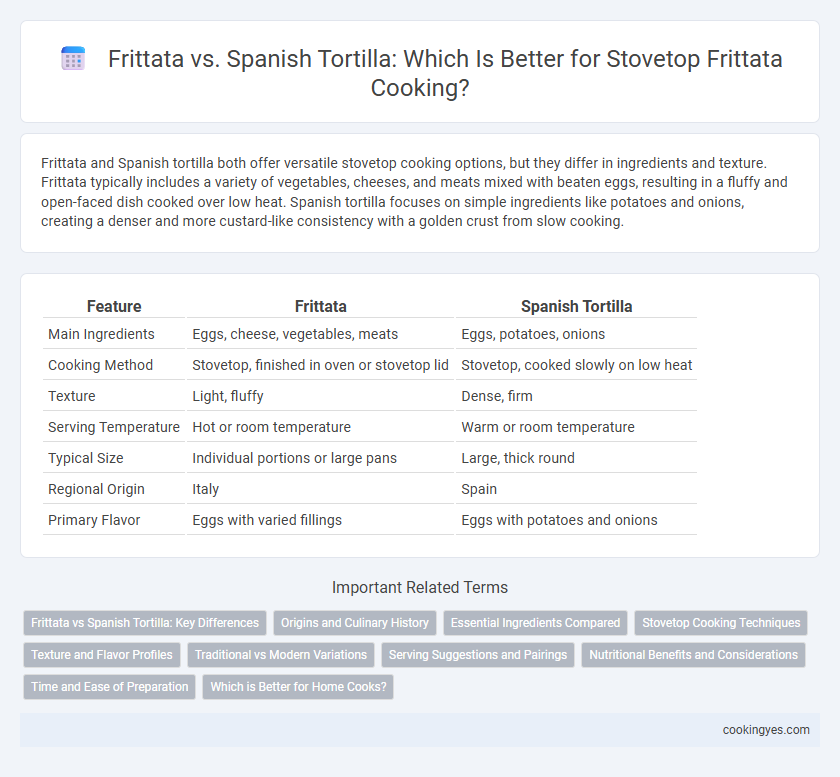 Frittata vs. Spanish Tortilla: Which Is Better for Stovetop Frittata Cooking?

Frittata and Spanish tortilla both offer versatile stovetop cooking options, but they differ in ingredients and texture. Frittata typically includes a variety of vegetables, cheeses, and meats mixed with beaten eggs, resulting in a fluffy and open-faced dish cooked over low heat. Spanish tortilla focuses on simple ingredients like potatoes and onions, creating a denser and more custard-like consistency with a golden crust from slow cooking.

| Feature | Frittata | Spanish Tortilla |
|---|---|---|
| Main Ingredients | Eggs, cheese, vegetables, meats | Eggs, potatoes, onions |
| Cooking Method | Stovetop, finished in oven or stovetop lid | Stovetop, cooked slowly on low heat |
| Texture | Light, fluffy | Dense, firm |
| Serving Temperature | Hot or room temperature | Warm or room temperature |
| Typical Size | Individual portions or large pans | Large, thick round |
| Regional Origin | Italy | Spain |
| Primary Flavor | Eggs with varied fillings | Eggs with potatoes and onions |

Important Related Terms

Frittata vs Spanish Tortilla: Key Differences
Origins and Culinary History
Essential Ingredients Compared
Stovetop Cooking Techniques
Texture and Flavor Profiles
Traditional vs Modern Variations
Serving Suggestions and Pairings
Nutritional Benefits and Considerations
Time and Ease of Preparation
Which is Better for Home Cooks?

cookingyes.com