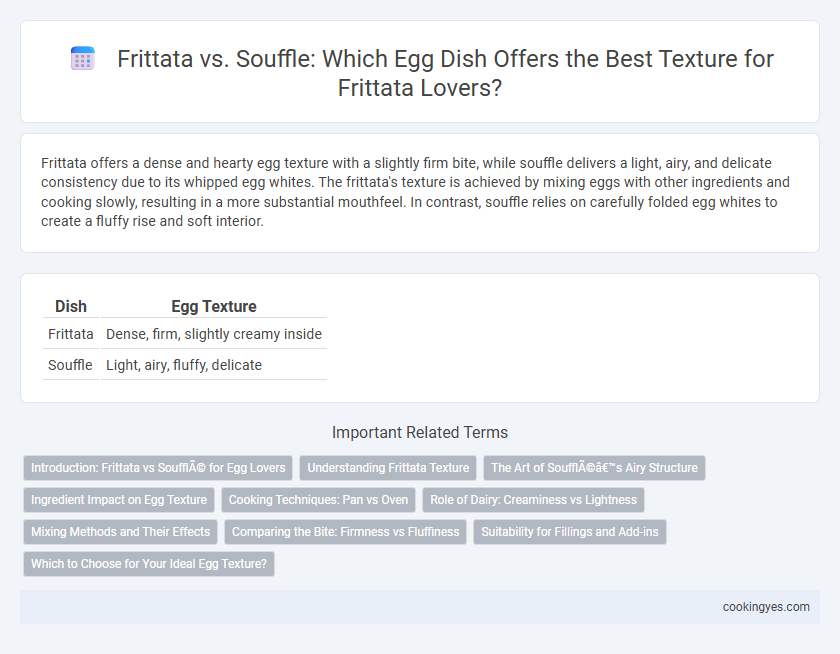 Frittata vs. Souffle: Which Egg Dish Offers the Best Texture for Frittata Lovers?

Frittata offers a dense and hearty egg texture with a slightly firm bite, while souffle delivers a light, airy, and delicate consistency due to its whipped egg whites. The frittata's texture is achieved by mixing eggs with other ingredients and cooking slowly, resulting in a more substantial mouthfeel. In contrast, souffle relies on carefully folded egg whites to create a fluffy rise and soft interior.

| Dish | Egg Texture |
|---|---|
| Frittata | Dense, firm, slightly creamy inside |
| Souffle | Light, airy, fluffy, delicate |

Important Related Terms

Introduction: Frittata vs SoufflÃ© for Egg Lovers

Understanding Frittata Texture

The Art of SoufflÃ©â€™s Airy Structure

Ingredient Impact on Egg Texture

Cooking Techniques: Pan vs Oven

Role of Dairy: Creaminess vs Lightness

Mixing Methods and Their Effects

Comparing the Bite: Firmness vs Fluffiness

Suitability for Fillings and Add-ins

Which to Choose for Your Ideal Egg Texture?

cookingyes.com