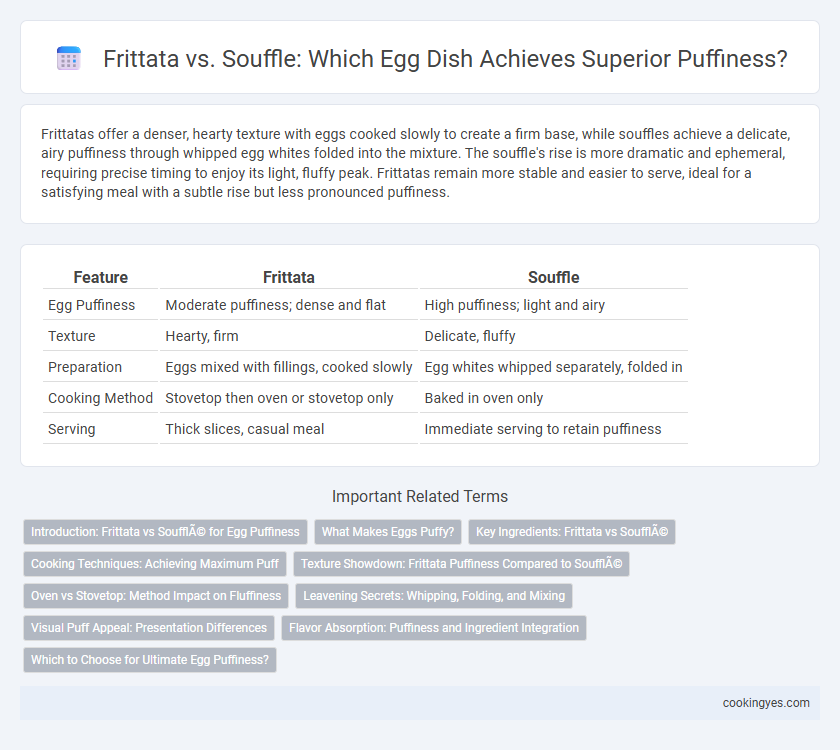 Frittata vs. Souffle: Which Egg Dish Achieves Superior Puffiness?

Frittatas offer a denser, hearty texture with eggs cooked slowly to create a firm base, while souffles achieve a delicate, airy puffiness through whipped egg whites folded into the mixture. The souffle's rise is more dramatic and ephemeral, requiring precise timing to enjoy its light, fluffy peak. Frittatas remain more stable and easier to serve, ideal for a satisfying meal with a subtle rise but less pronounced puffiness.

| Feature | Frittata | Souffle |
|---|---|---|
| Egg Puffiness | Moderate puffiness; dense and flat | High puffiness; light and airy |
| Texture | Hearty, firm | Delicate, fluffy |
| Preparation | Eggs mixed with fillings, cooked slowly | Egg whites whipped separately, folded in |
| Cooking Method | Stovetop then oven or stovetop only | Baked in oven only |
| Serving | Thick slices, casual meal | Immediate serving to retain puffiness |

Important Related Terms

Introduction: Frittata vs SoufflÃ© for Egg Puffiness

What Makes Eggs Puffy?

Key Ingredients: Frittata vs SoufflÃ©

Cooking Techniques: Achieving Maximum Puff

Texture Showdown: Frittata Puffiness Compared to SoufflÃ©

Oven vs Stovetop: Method Impact on Fluffiness

Leavening Secrets: Whipping, Folding, and Mixing

Visual Puff Appeal: Presentation Differences

Flavor Absorption: Puffiness and Ingredient Integration

Which to Choose for Ultimate Egg Puffiness?

cookingyes.com