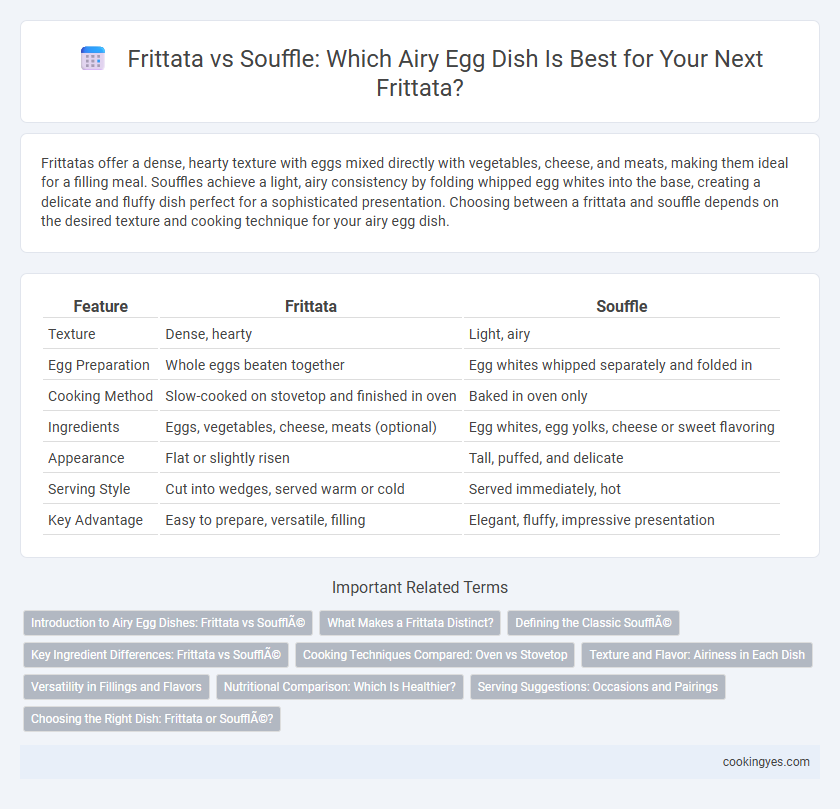 Frittata vs Souffle: Which Airy Egg Dish Is Best for Your Next Frittata?

Frittatas offer a dense, hearty texture with eggs mixed directly with vegetables, cheese, and meats, making them ideal for a filling meal. Souffles achieve a light, airy consistency by folding whipped egg whites into the base, creating a delicate and fluffy dish perfect for a sophisticated presentation. Choosing between a frittata and souffle depends on the desired texture and cooking technique for your airy egg dish.

| Feature | Frittata | Souffle |
|---|---|---|
| Texture | Dense, hearty | Light, airy |
| Egg Preparation | Whole eggs beaten together | Egg whites whipped separately and folded in |
| Cooking Method | Slow-cooked on stovetop and finished in oven | Baked in oven only |
| Ingredients | Eggs, vegetables, cheese, meats (optional) | Egg whites, egg yolks, cheese or sweet flavoring |
| Appearance | Flat or slightly risen | Tall, puffed, and delicate |
| Serving Style | Cut into wedges, served warm or cold | Served immediately, hot |
| Key Advantage | Easy to prepare, versatile, filling | Elegant, fluffy, impressive presentation |

Important Related Terms

Introduction to Airy Egg Dishes: Frittata vs SoufflÃ©
What Makes a Frittata Distinct?
Defining the Classic SoufflÃ©
Key Ingredient Differences: Frittata vs SoufflÃ©
Cooking Techniques Compared: Oven vs Stovetop
Texture and Flavor: Airiness in Each Dish
Versatility in Fillings and Flavors
Nutritional Comparison: Which Is Healthier?
Serving Suggestions: Occasions and Pairings
Choosing the Right Dish: Frittata or SoufflÃ©?

cookingyes.com