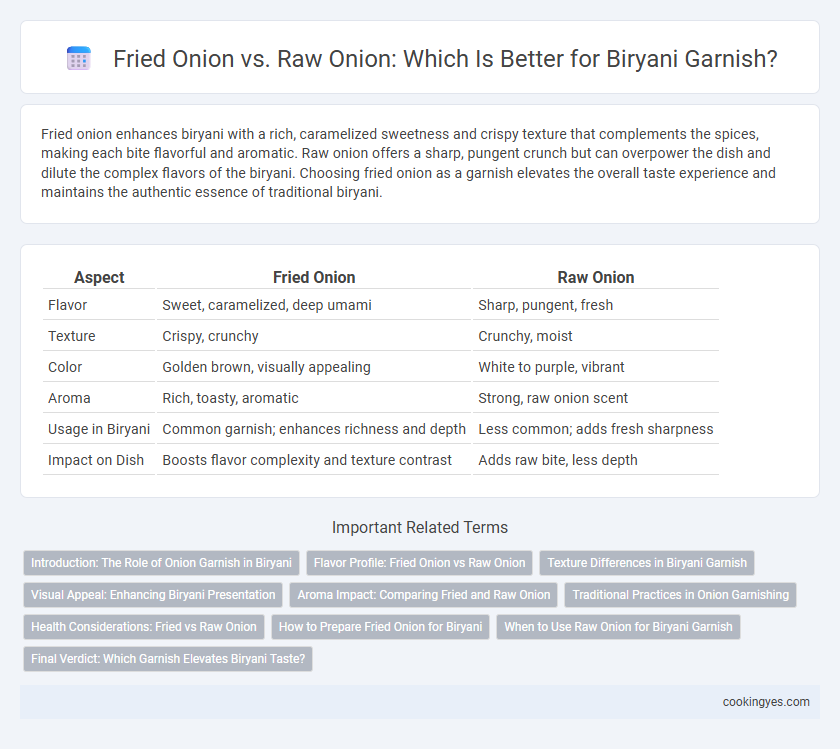 Fried Onion vs. Raw Onion: Which Is Better for Biryani Garnish?

Fried onion enhances biryani with a rich, caramelized sweetness and crispy texture that complements the spices, making each bite flavorful and aromatic. Raw onion offers a sharp, pungent crunch but can overpower the dish and dilute the complex flavors of the biryani. Choosing fried onion as a garnish elevates the overall taste experience and maintains the authentic essence of traditional biryani.

| Aspect | Fried Onion | Raw Onion |
|---|---|---|
| Flavor | Sweet, caramelized, deep umami | Sharp, pungent, fresh |
| Texture | Crispy, crunchy | Crunchy, moist |
| Color | Golden brown, visually appealing | White to purple, vibrant |
| Aroma | Rich, toasty, aromatic | Strong, raw onion scent |
| Usage in Biryani | Common garnish; enhances richness and depth | Less common; adds fresh sharpness |
| Impact on Dish | Boosts flavor complexity and texture contrast | Adds raw bite, less depth |

Important Related Terms

Introduction: The Role of Onion Garnish in Biryani
Flavor Profile: Fried Onion vs Raw Onion
Texture Differences in Biryani Garnish
Visual Appeal: Enhancing Biryani Presentation
Aroma Impact: Comparing Fried and Raw Onion
Traditional Practices in Onion Garnishing
Health Considerations: Fried vs Raw Onion
How to Prepare Fried Onion for Biryani
When to Use Raw Onion for Biryani Garnish
Final Verdict: Which Garnish Elevates Biryani Taste?

cookingyes.com