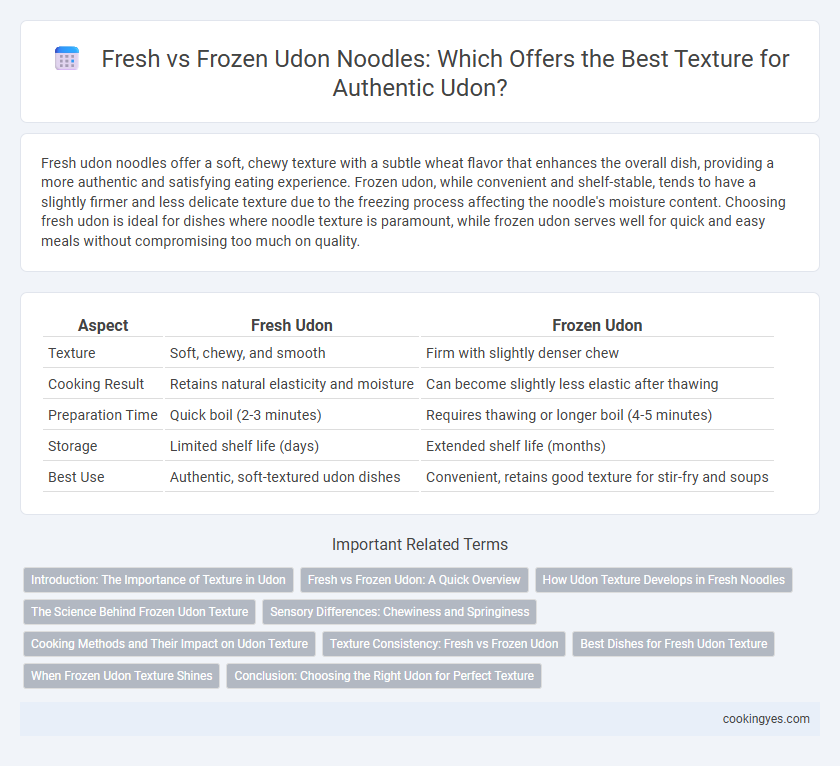 Fresh vs Frozen Udon Noodles: Which Offers the Best Texture for Authentic Udon?

Fresh udon noodles offer a soft, chewy texture with a subtle wheat flavor that enhances the overall dish, providing a more authentic and satisfying eating experience. Frozen udon, while convenient and shelf-stable, tends to have a slightly firmer and less delicate texture due to the freezing process affecting the noodle's moisture content. Choosing fresh udon is ideal for dishes where noodle texture is paramount, while frozen udon serves well for quick and easy meals without compromising too much on quality.

| Aspect | Fresh Udon | Frozen Udon |
|---|---|---|
| Texture | Soft, chewy, and smooth | Firm with slightly denser chew |
| Cooking Result | Retains natural elasticity and moisture | Can become slightly less elastic after thawing |
| Preparation Time | Quick boil (2-3 minutes) | Requires thawing or longer boil (4-5 minutes) |
| Storage | Limited shelf life (days) | Extended shelf life (months) |
| Best Use | Authentic, soft-textured udon dishes | Convenient, retains good texture for stir-fry and soups |

Important Related Terms

Introduction: The Importance of Texture in Udon
Fresh vs Frozen Udon: A Quick Overview
How Udon Texture Develops in Fresh Noodles
The Science Behind Frozen Udon Texture
Sensory Differences: Chewiness and Springiness
Cooking Methods and Their Impact on Udon Texture
Texture Consistency: Fresh vs Frozen Udon
Best Dishes for Fresh Udon Texture
When Frozen Udon Texture Shines
Conclusion: Choosing the Right Udon for Perfect Texture

cookingyes.com