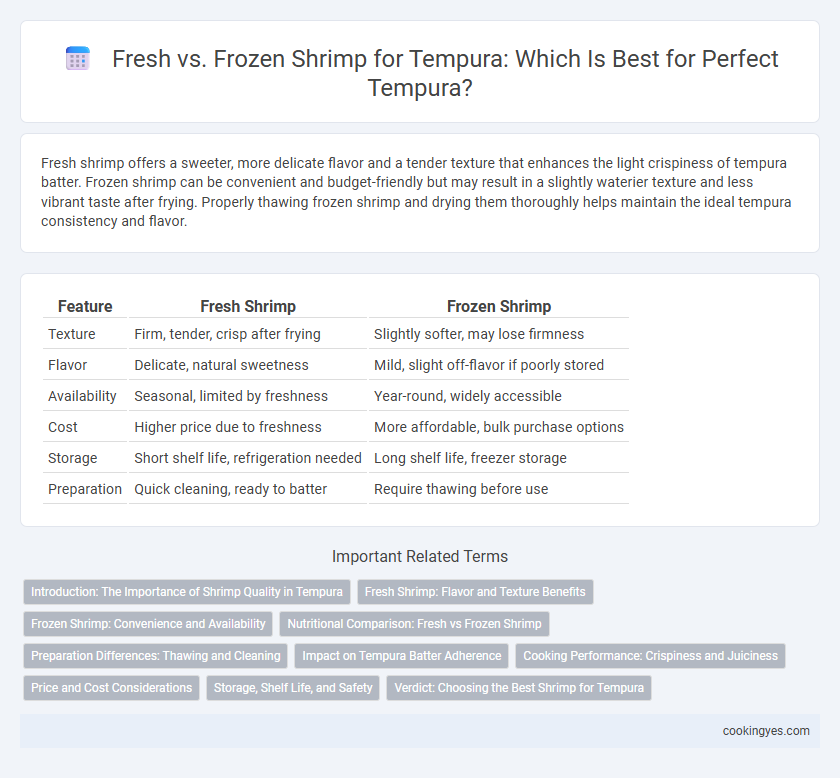 Fresh vs. Frozen Shrimp for Tempura: Which Is Best for Perfect Tempura?

Fresh shrimp offers a sweeter, more delicate flavor and a tender texture that enhances the light crispiness of tempura batter. Frozen shrimp can be convenient and budget-friendly but may result in a slightly waterier texture and less vibrant taste after frying. Properly thawing frozen shrimp and drying them thoroughly helps maintain the ideal tempura consistency and flavor.

| Feature | Fresh Shrimp | Frozen Shrimp |
|---|---|---|
| Texture | Firm, tender, crisp after frying | Slightly softer, may lose firmness |
| Flavor | Delicate, natural sweetness | Mild, slight off-flavor if poorly stored |
| Availability | Seasonal, limited by freshness | Year-round, widely accessible |
| Cost | Higher price due to freshness | More affordable, bulk purchase options |
| Storage | Short shelf life, refrigeration needed | Long shelf life, freezer storage |
| Preparation | Quick cleaning, ready to batter | Require thawing before use |

Important Related Terms

Introduction: The Importance of Shrimp Quality in Tempura
Fresh Shrimp: Flavor and Texture Benefits
Frozen Shrimp: Convenience and Availability
Nutritional Comparison: Fresh vs Frozen Shrimp
Preparation Differences: Thawing and Cleaning
Impact on Tempura Batter Adherence
Cooking Performance: Crispiness and Juiciness
Price and Cost Considerations
Storage, Shelf Life, and Safety
Verdict: Choosing the Best Shrimp for Tempura

cookingyes.com