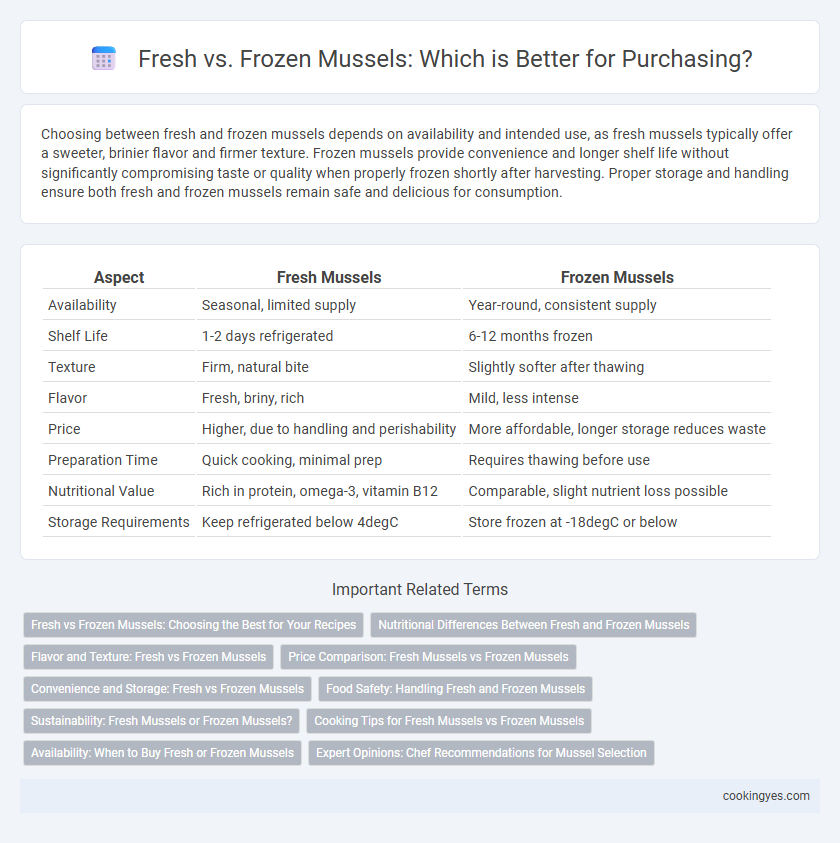 Fresh vs. Frozen Mussels: Which is Better for Purchasing?

Choosing between fresh and frozen mussels depends on availability and intended use, as fresh mussels typically offer a sweeter, brinier flavor and firmer texture. Frozen mussels provide convenience and longer shelf life without significantly compromising taste or quality when properly frozen shortly after harvesting. Proper storage and handling ensure both fresh and frozen mussels remain safe and delicious for consumption.

| Aspect | Fresh Mussels | Frozen Mussels |
|---|---|---|
| Availability | Seasonal, limited supply | Year-round, consistent supply |
| Shelf Life | 1-2 days refrigerated | 6-12 months frozen |
| Texture | Firm, natural bite | Slightly softer after thawing |
| Flavor | Fresh, briny, rich | Mild, less intense |
| Price | Higher, due to handling and perishability | More affordable, longer storage reduces waste |
| Preparation Time | Quick cooking, minimal prep | Requires thawing before use |
| Nutritional Value | Rich in protein, omega-3, vitamin B12 | Comparable, slight nutrient loss possible |
| Storage Requirements | Keep refrigerated below 4degC | Store frozen at -18degC or below |

Important Related Terms

Fresh vs Frozen Mussels: Choosing the Best for Your Recipes
Nutritional Differences Between Fresh and Frozen Mussels
Flavor and Texture: Fresh vs Frozen Mussels
Price Comparison: Fresh Mussels vs Frozen Mussels
Convenience and Storage: Fresh vs Frozen Mussels
Food Safety: Handling Fresh and Frozen Mussels
Sustainability: Fresh Mussels or Frozen Mussels?
Cooking Tips for Fresh Mussels vs Frozen Mussels
Availability: When to Buy Fresh or Frozen Mussels
Expert Opinions: Chef Recommendations for Mussel Selection

cookingyes.com