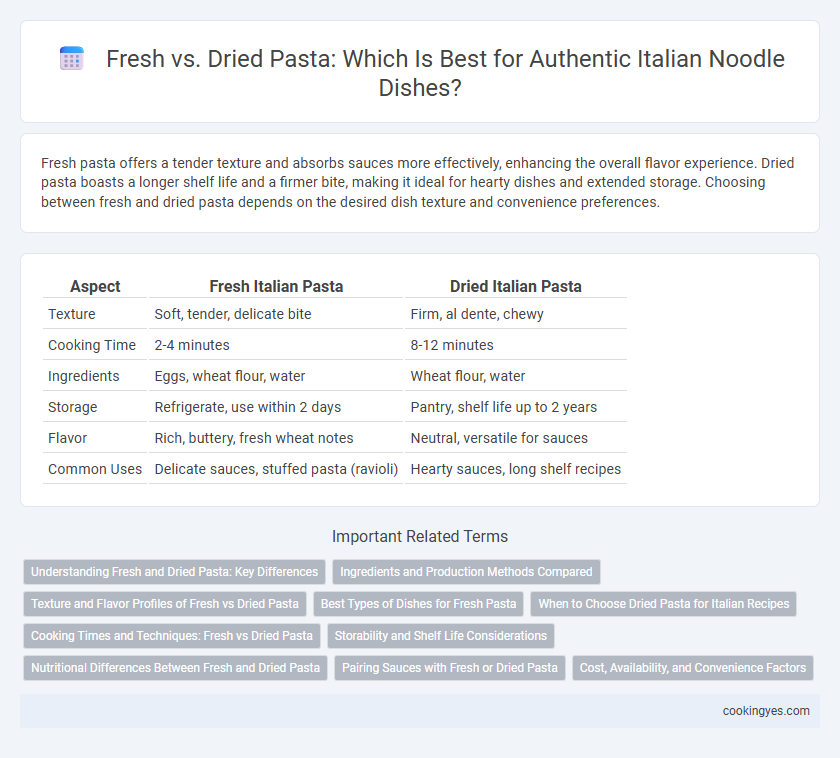 Fresh vs. Dried Pasta: Which Is Best for Authentic Italian Noodle Dishes?

Fresh pasta offers a tender texture and absorbs sauces more effectively, enhancing the overall flavor experience. Dried pasta boasts a longer shelf life and a firmer bite, making it ideal for hearty dishes and extended storage. Choosing between fresh and dried pasta depends on the desired dish texture and convenience preferences.

| Aspect | Fresh Italian Pasta | Dried Italian Pasta |
|---|---|---|
| Texture | Soft, tender, delicate bite | Firm, al dente, chewy |
| Cooking Time | 2-4 minutes | 8-12 minutes |
| Ingredients | Eggs, wheat flour, water | Wheat flour, water |
| Storage | Refrigerate, use within 2 days | Pantry, shelf life up to 2 years |
| Flavor | Rich, buttery, fresh wheat notes | Neutral, versatile for sauces |
| Common Uses | Delicate sauces, stuffed pasta (ravioli) | Hearty sauces, long shelf recipes |

Important Related Terms

Understanding Fresh and Dried Pasta: Key Differences
Ingredients and Production Methods Compared
Texture and Flavor Profiles of Fresh vs Dried Pasta
Best Types of Dishes for Fresh Pasta
When to Choose Dried Pasta for Italian Recipes
Cooking Times and Techniques: Fresh vs Dried Pasta
Storability and Shelf Life Considerations
Nutritional Differences Between Fresh and Dried Pasta
Pairing Sauces with Fresh or Dried Pasta
Cost, Availability, and Convenience Factors

cookingyes.com