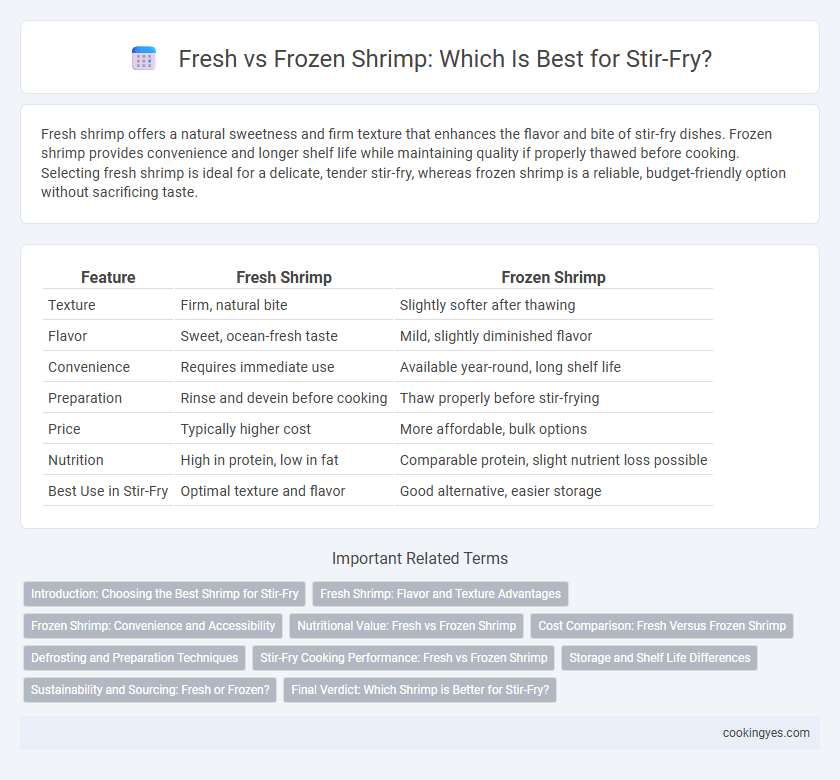 Fresh vs Frozen Shrimp: Which Is Best for Stir-Fry?

Fresh shrimp offers a natural sweetness and firm texture that enhances the flavor and bite of stir-fry dishes. Frozen shrimp provides convenience and longer shelf life while maintaining quality if properly thawed before cooking. Selecting fresh shrimp is ideal for a delicate, tender stir-fry, whereas frozen shrimp is a reliable, budget-friendly option without sacrificing taste.

| Feature | Fresh Shrimp | Frozen Shrimp |
|---|---|---|
| Texture | Firm, natural bite | Slightly softer after thawing |
| Flavor | Sweet, ocean-fresh taste | Mild, slightly diminished flavor |
| Convenience | Requires immediate use | Available year-round, long shelf life |
| Preparation | Rinse and devein before cooking | Thaw properly before stir-frying |
| Price | Typically higher cost | More affordable, bulk options |
| Nutrition | High in protein, low in fat | Comparable protein, slight nutrient loss possible |
| Best Use in Stir-Fry | Optimal texture and flavor | Good alternative, easier storage |

Important Related Terms

Introduction: Choosing the Best Shrimp for Stir-Fry
Fresh Shrimp: Flavor and Texture Advantages
Frozen Shrimp: Convenience and Accessibility
Nutritional Value: Fresh vs Frozen Shrimp
Cost Comparison: Fresh Versus Frozen Shrimp
Defrosting and Preparation Techniques
Stir-Fry Cooking Performance: Fresh vs Frozen Shrimp
Storage and Shelf Life Differences
Sustainability and Sourcing: Fresh or Frozen?
Final Verdict: Which Shrimp is Better for Stir-Fry?

cookingyes.com