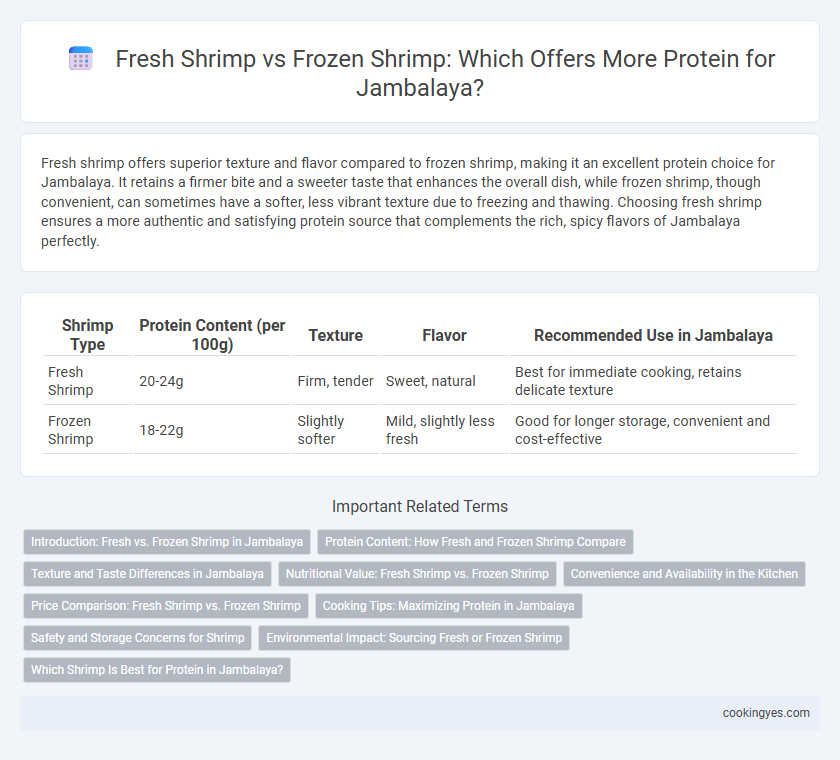 Fresh Shrimp vs Frozen Shrimp: Which Offers More Protein for Jambalaya?

Fresh shrimp offers superior texture and flavor compared to frozen shrimp, making it an excellent protein choice for Jambalaya. It retains a firmer bite and a sweeter taste that enhances the overall dish, while frozen shrimp, though convenient, can sometimes have a softer, less vibrant texture due to freezing and thawing. Choosing fresh shrimp ensures a more authentic and satisfying protein source that complements the rich, spicy flavors of Jambalaya perfectly.

| Shrimp Type | Protein Content (per 100g) | Texture | Flavor | Recommended Use in Jambalaya |
|---|---|---|---|---|
| Fresh Shrimp | 20-24g | Firm, tender | Sweet, natural | Best for immediate cooking, retains delicate texture |
| Frozen Shrimp | 18-22g | Slightly softer | Mild, slightly less fresh | Good for longer storage, convenient and cost-effective |

Important Related Terms

Introduction: Fresh vs. Frozen Shrimp in Jambalaya

Protein Content: How Fresh and Frozen Shrimp Compare

Texture and Taste Differences in Jambalaya

Nutritional Value: Fresh Shrimp vs. Frozen Shrimp

Convenience and Availability in the Kitchen

Price Comparison: Fresh Shrimp vs. Frozen Shrimp

Cooking Tips: Maximizing Protein in Jambalaya

Safety and Storage Concerns for Shrimp

Environmental Impact: Sourcing Fresh or Frozen Shrimp

Which Shrimp Is Best for Protein in Jambalaya?

cookingyes.com