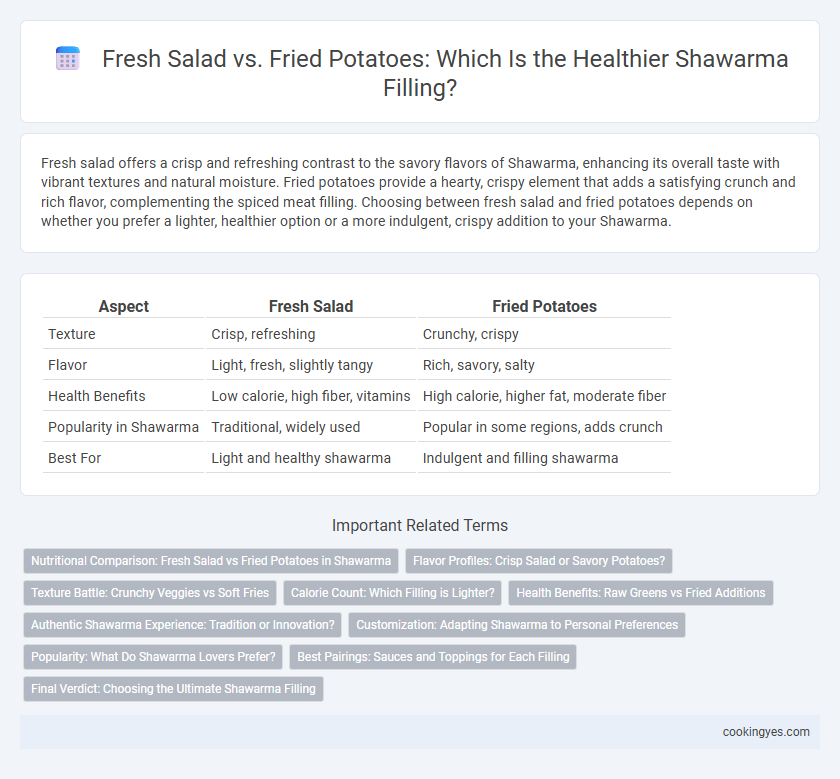 Fresh Salad vs. Fried Potatoes: Which Is the Healthier Shawarma Filling?

Fresh salad offers a crisp and refreshing contrast to the savory flavors of Shawarma, enhancing its overall taste with vibrant textures and natural moisture. Fried potatoes provide a hearty, crispy element that adds a satisfying crunch and rich flavor, complementing the spiced meat filling. Choosing between fresh salad and fried potatoes depends on whether you prefer a lighter, healthier option or a more indulgent, crispy addition to your Shawarma.

| Aspect | Fresh Salad | Fried Potatoes |
|---|---|---|
| Texture | Crisp, refreshing | Crunchy, crispy |
| Flavor | Light, fresh, slightly tangy | Rich, savory, salty |
| Health Benefits | Low calorie, high fiber, vitamins | High calorie, higher fat, moderate fiber |
| Popularity in Shawarma | Traditional, widely used | Popular in some regions, adds crunch |
| Best For | Light and healthy shawarma | Indulgent and filling shawarma |

Important Related Terms

Nutritional Comparison: Fresh Salad vs Fried Potatoes in Shawarma

Flavor Profiles: Crisp Salad or Savory Potatoes?

Texture Battle: Crunchy Veggies vs Soft Fries

Calorie Count: Which Filling is Lighter?

Health Benefits: Raw Greens vs Fried Additions

Authentic Shawarma Experience: Tradition or Innovation?

Customization: Adapting Shawarma to Personal Preferences

Popularity: What Do Shawarma Lovers Prefer?

Best Pairings: Sauces and Toppings for Each Filling

Final Verdict: Choosing the Ultimate Shawarma Filling

cookingyes.com