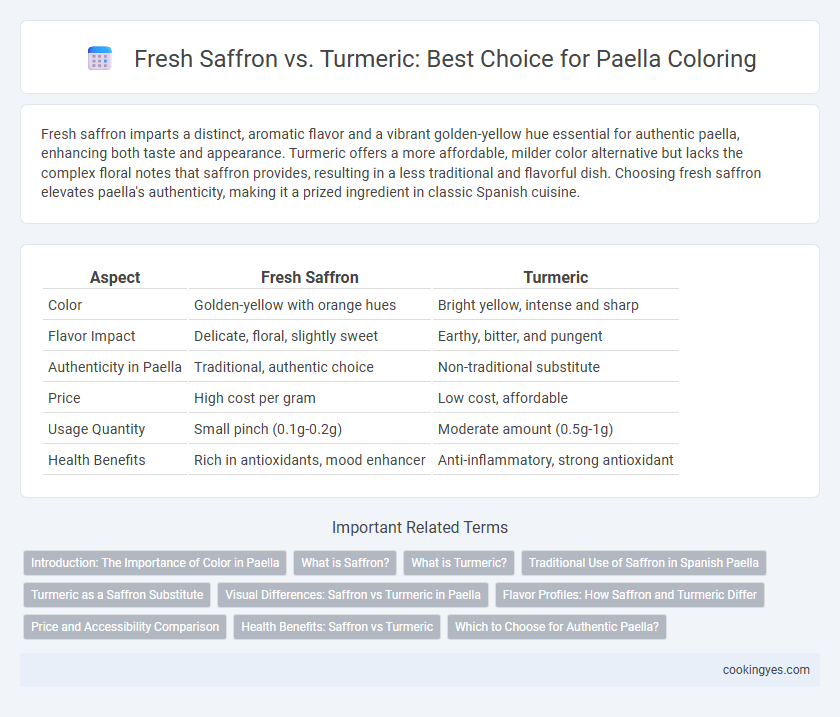 Fresh Saffron vs. Turmeric: Best Choice for Paella Coloring

Fresh saffron imparts a distinct, aromatic flavor and a vibrant golden-yellow hue essential for authentic paella, enhancing both taste and appearance. Turmeric offers a more affordable, milder color alternative but lacks the complex floral notes that saffron provides, resulting in a less traditional and flavorful dish. Choosing fresh saffron elevates paella's authenticity, making it a prized ingredient in classic Spanish cuisine.

| Aspect | Fresh Saffron | Turmeric |
|---|---|---|
| Color | Golden-yellow with orange hues | Bright yellow, intense and sharp |
| Flavor Impact | Delicate, floral, slightly sweet | Earthy, bitter, and pungent |
| Authenticity in Paella | Traditional, authentic choice | Non-traditional substitute |
| Price | High cost per gram | Low cost, affordable |
| Usage Quantity | Small pinch (0.1g-0.2g) | Moderate amount (0.5g-1g) |
| Health Benefits | Rich in antioxidants, mood enhancer | Anti-inflammatory, strong antioxidant |

Important Related Terms

Introduction: The Importance of Color in Paella
What is Saffron?
What is Turmeric?
Traditional Use of Saffron in Spanish Paella
Turmeric as a Saffron Substitute
Visual Differences: Saffron vs Turmeric in Paella
Flavor Profiles: How Saffron and Turmeric Differ
Price and Accessibility Comparison
Health Benefits: Saffron vs Turmeric
Which to Choose for Authentic Paella?

cookingyes.com