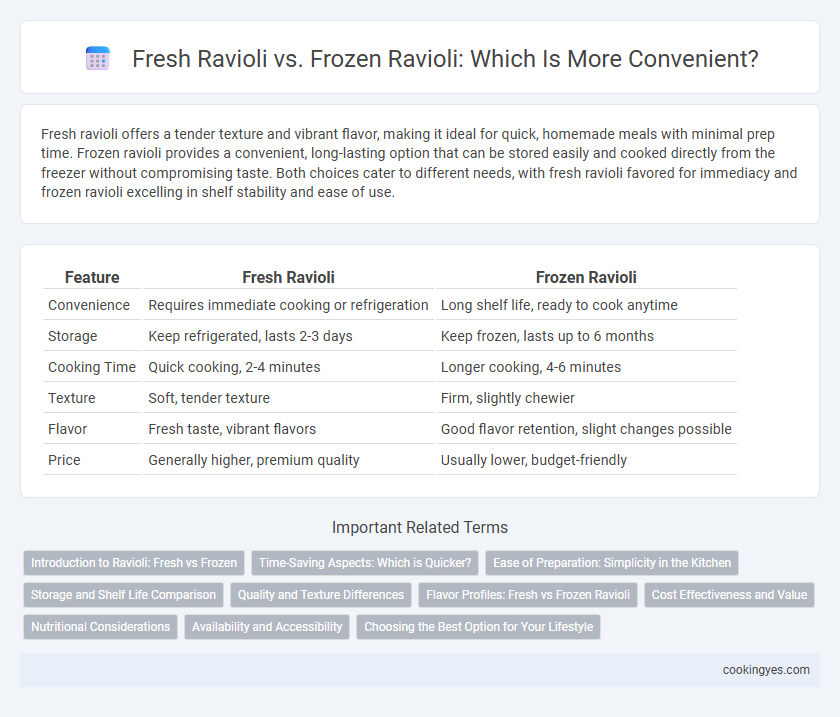 Fresh Ravioli vs. Frozen Ravioli: Which Is More Convenient?

Fresh ravioli offers a tender texture and vibrant flavor, making it ideal for quick, homemade meals with minimal prep time. Frozen ravioli provides a convenient, long-lasting option that can be stored easily and cooked directly from the freezer without compromising taste. Both choices cater to different needs, with fresh ravioli favored for immediacy and frozen ravioli excelling in shelf stability and ease of use.

| Feature | Fresh Ravioli | Frozen Ravioli |
|---|---|---|
| Convenience | Requires immediate cooking or refrigeration | Long shelf life, ready to cook anytime |
| Storage | Keep refrigerated, lasts 2-3 days | Keep frozen, lasts up to 6 months |
| Cooking Time | Quick cooking, 2-4 minutes | Longer cooking, 4-6 minutes |
| Texture | Soft, tender texture | Firm, slightly chewier |
| Flavor | Fresh taste, vibrant flavors | Good flavor retention, slight changes possible |
| Price | Generally higher, premium quality | Usually lower, budget-friendly |

Important Related Terms

Introduction to Ravioli: Fresh vs Frozen
Time-Saving Aspects: Which is Quicker?
Ease of Preparation: Simplicity in the Kitchen
Storage and Shelf Life Comparison
Quality and Texture Differences
Flavor Profiles: Fresh vs Frozen Ravioli
Cost Effectiveness and Value
Nutritional Considerations
Availability and Accessibility
Choosing the Best Option for Your Lifestyle

cookingyes.com