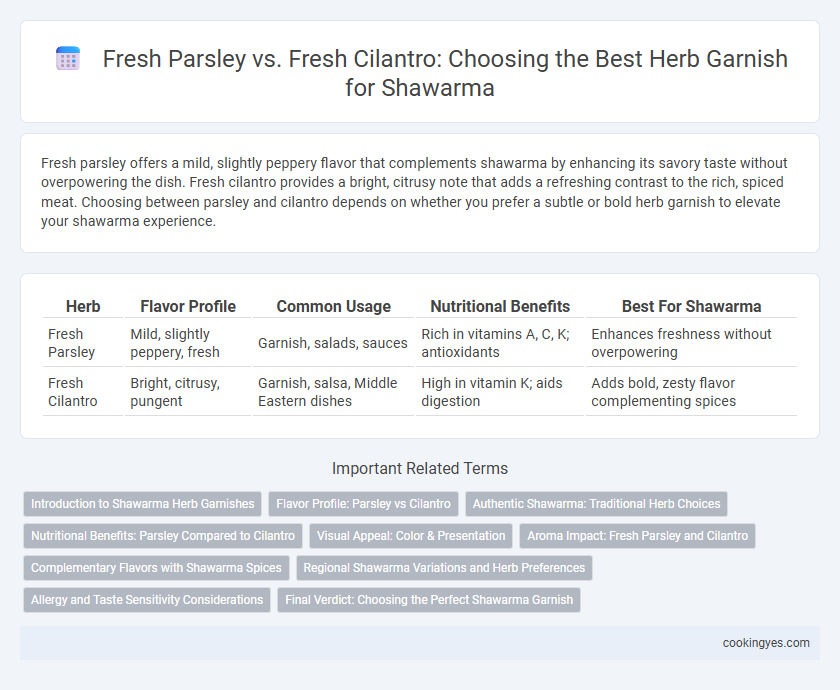 Fresh Parsley vs. Fresh Cilantro: Choosing the Best Herb Garnish for Shawarma

Fresh parsley offers a mild, slightly peppery flavor that complements shawarma by enhancing its savory taste without overpowering the dish. Fresh cilantro provides a bright, citrusy note that adds a refreshing contrast to the rich, spiced meat. Choosing between parsley and cilantro depends on whether you prefer a subtle or bold herb garnish to elevate your shawarma experience.

| Herb | Flavor Profile | Common Usage | Nutritional Benefits | Best For Shawarma |
|---|---|---|---|---|
| Fresh Parsley | Mild, slightly peppery, fresh | Garnish, salads, sauces | Rich in vitamins A, C, K; antioxidants | Enhances freshness without overpowering |
| Fresh Cilantro | Bright, citrusy, pungent | Garnish, salsa, Middle Eastern dishes | High in vitamin K; aids digestion | Adds bold, zesty flavor complementing spices |

Important Related Terms

Introduction to Shawarma Herb Garnishes
Flavor Profile: Parsley vs Cilantro
Authentic Shawarma: Traditional Herb Choices
Nutritional Benefits: Parsley Compared to Cilantro
Visual Appeal: Color & Presentation
Aroma Impact: Fresh Parsley and Cilantro
Complementary Flavors with Shawarma Spices
Regional Shawarma Variations and Herb Preferences
Allergy and Taste Sensitivity Considerations
Final Verdict: Choosing the Perfect Shawarma Garnish

cookingyes.com