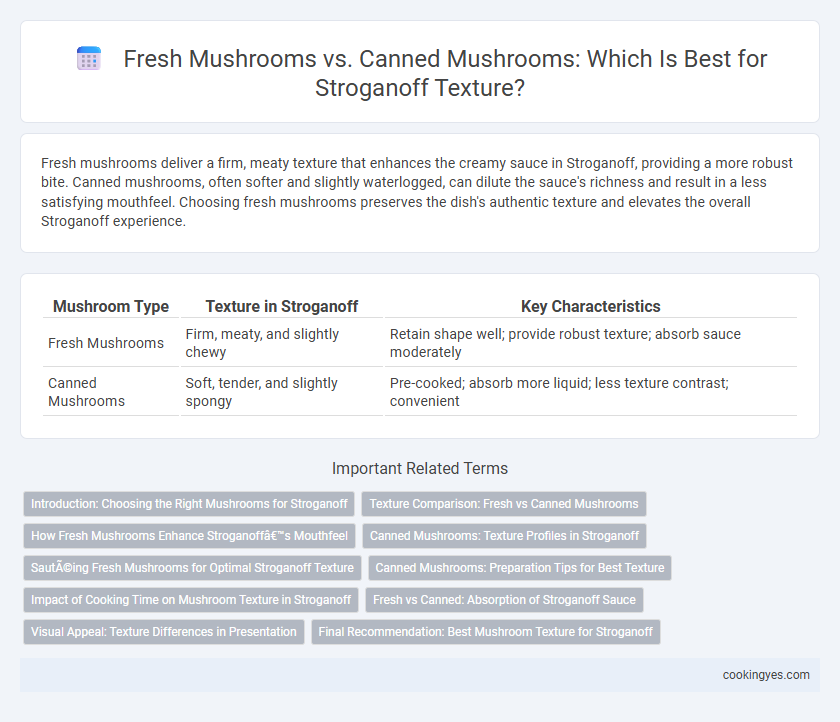 Fresh Mushrooms vs. Canned Mushrooms: Which Is Best for Stroganoff Texture?

Fresh mushrooms deliver a firm, meaty texture that enhances the creamy sauce in Stroganoff, providing a more robust bite. Canned mushrooms, often softer and slightly waterlogged, can dilute the sauce's richness and result in a less satisfying mouthfeel. Choosing fresh mushrooms preserves the dish's authentic texture and elevates the overall Stroganoff experience.

| Mushroom Type | Texture in Stroganoff | Key Characteristics |
|---|---|---|
| Fresh Mushrooms | Firm, meaty, and slightly chewy | Retain shape well; provide robust texture; absorb sauce moderately |
| Canned Mushrooms | Soft, tender, and slightly spongy | Pre-cooked; absorb more liquid; less texture contrast; convenient |

Important Related Terms

Introduction: Choosing the Right Mushrooms for Stroganoff

Texture Comparison: Fresh vs Canned Mushrooms

How Fresh Mushrooms Enhance Stroganoffâ€™s Mouthfeel

Canned Mushrooms: Texture Profiles in Stroganoff

SautÃ©ing Fresh Mushrooms for Optimal Stroganoff Texture

Canned Mushrooms: Preparation Tips for Best Texture

Impact of Cooking Time on Mushroom Texture in Stroganoff

Fresh vs Canned: Absorption of Stroganoff Sauce

Visual Appeal: Texture Differences in Presentation

Final Recommendation: Best Mushroom Texture for Stroganoff

cookingyes.com