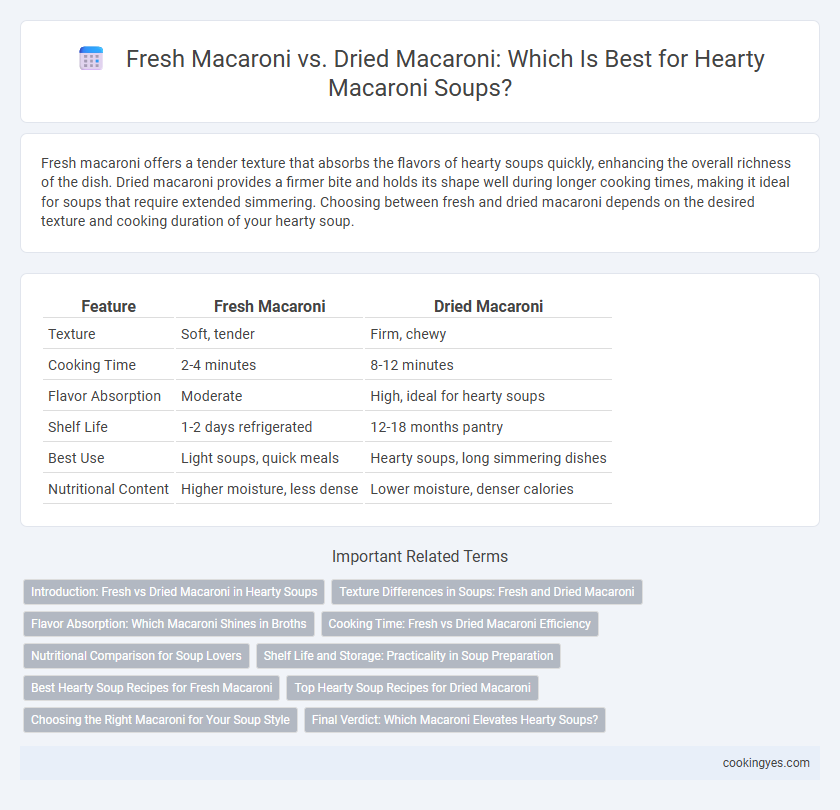 Fresh Macaroni vs. Dried Macaroni: Which Is Best for Hearty Macaroni Soups?

Fresh macaroni offers a tender texture that absorbs the flavors of hearty soups quickly, enhancing the overall richness of the dish. Dried macaroni provides a firmer bite and holds its shape well during longer cooking times, making it ideal for soups that require extended simmering. Choosing between fresh and dried macaroni depends on the desired texture and cooking duration of your hearty soup.

| Feature | Fresh Macaroni | Dried Macaroni |
|---|---|---|
| Texture | Soft, tender | Firm, chewy |
| Cooking Time | 2-4 minutes | 8-12 minutes |
| Flavor Absorption | Moderate | High, ideal for hearty soups |
| Shelf Life | 1-2 days refrigerated | 12-18 months pantry |
| Best Use | Light soups, quick meals | Hearty soups, long simmering dishes |
| Nutritional Content | Higher moisture, less dense | Lower moisture, denser calories |

Important Related Terms

Introduction: Fresh vs Dried Macaroni in Hearty Soups
Texture Differences in Soups: Fresh and Dried Macaroni
Flavor Absorption: Which Macaroni Shines in Broths
Cooking Time: Fresh vs Dried Macaroni Efficiency
Nutritional Comparison for Soup Lovers
Shelf Life and Storage: Practicality in Soup Preparation
Best Hearty Soup Recipes for Fresh Macaroni
Top Hearty Soup Recipes for Dried Macaroni
Choosing the Right Macaroni for Your Soup Style
Final Verdict: Which Macaroni Elevates Hearty Soups?

cookingyes.com