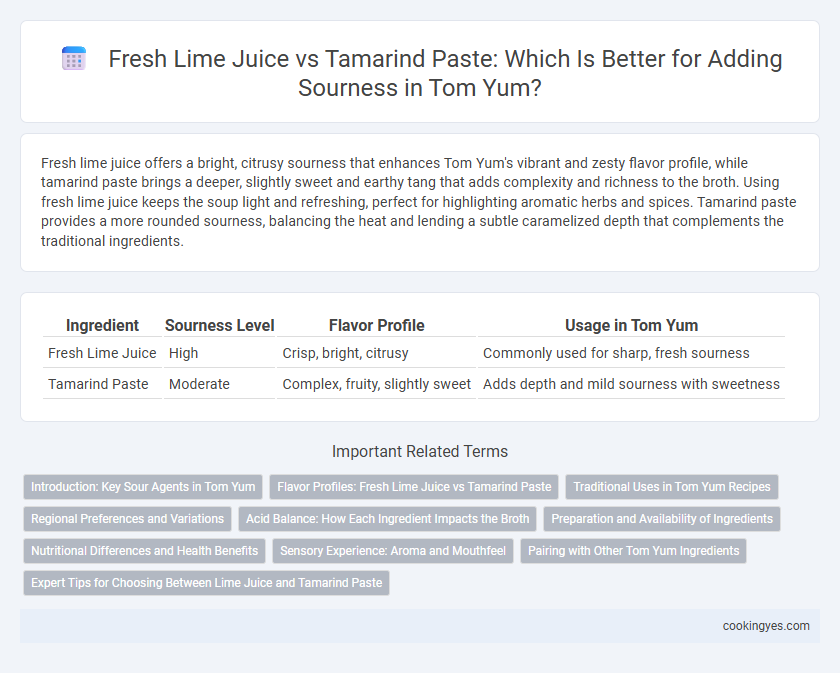 Fresh Lime Juice vs Tamarind Paste: Which Is Better for Adding Sourness in Tom Yum?

Fresh lime juice offers a bright, citrusy sourness that enhances Tom Yum's vibrant and zesty flavor profile, while tamarind paste brings a deeper, slightly sweet and earthy tang that adds complexity and richness to the broth. Using fresh lime juice keeps the soup light and refreshing, perfect for highlighting aromatic herbs and spices. Tamarind paste provides a more rounded sourness, balancing the heat and lending a subtle caramelized depth that complements the traditional ingredients.

| Ingredient | Sourness Level | Flavor Profile | Usage in Tom Yum |
|---|---|---|---|
| Fresh Lime Juice | High | Crisp, bright, citrusy | Commonly used for sharp, fresh sourness |
| Tamarind Paste | Moderate | Complex, fruity, slightly sweet | Adds depth and mild sourness with sweetness |

Important Related Terms

Introduction: Key Sour Agents in Tom Yum
Flavor Profiles: Fresh Lime Juice vs Tamarind Paste
Traditional Uses in Tom Yum Recipes
Regional Preferences and Variations
Acid Balance: How Each Ingredient Impacts the Broth
Preparation and Availability of Ingredients
Nutritional Differences and Health Benefits
Sensory Experience: Aroma and Mouthfeel
Pairing with Other Tom Yum Ingredients
Expert Tips for Choosing Between Lime Juice and Tamarind Paste

cookingyes.com