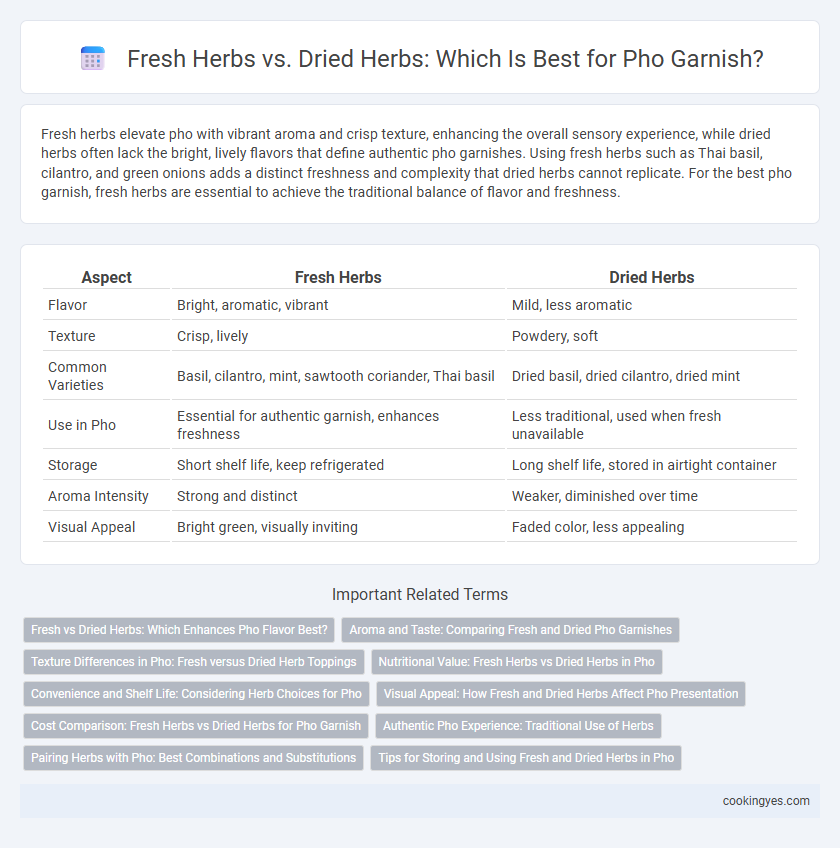 Fresh Herbs vs. Dried Herbs: Which Is Best for Pho Garnish?

Fresh herbs elevate pho with vibrant aroma and crisp texture, enhancing the overall sensory experience, while dried herbs often lack the bright, lively flavors that define authentic pho garnishes. Using fresh herbs such as Thai basil, cilantro, and green onions adds a distinct freshness and complexity that dried herbs cannot replicate. For the best pho garnish, fresh herbs are essential to achieve the traditional balance of flavor and freshness.

| Aspect | Fresh Herbs | Dried Herbs |
|---|---|---|
| Flavor | Bright, aromatic, vibrant | Mild, less aromatic |
| Texture | Crisp, lively | Powdery, soft |
| Common Varieties | Basil, cilantro, mint, sawtooth coriander, Thai basil | Dried basil, dried cilantro, dried mint |
| Use in Pho | Essential for authentic garnish, enhances freshness | Less traditional, used when fresh unavailable |
| Storage | Short shelf life, keep refrigerated | Long shelf life, stored in airtight container |
| Aroma Intensity | Strong and distinct | Weaker, diminished over time |
| Visual Appeal | Bright green, visually inviting | Faded color, less appealing |

Important Related Terms

Fresh vs Dried Herbs: Which Enhances Pho Flavor Best?
Aroma and Taste: Comparing Fresh and Dried Pho Garnishes
Texture Differences in Pho: Fresh versus Dried Herb Toppings
Nutritional Value: Fresh Herbs vs Dried Herbs in Pho
Convenience and Shelf Life: Considering Herb Choices for Pho
Visual Appeal: How Fresh and Dried Herbs Affect Pho Presentation
Cost Comparison: Fresh Herbs vs Dried Herbs for Pho Garnish
Authentic Pho Experience: Traditional Use of Herbs
Pairing Herbs with Pho: Best Combinations and Substitutions
Tips for Storing and Using Fresh and Dried Herbs in Pho

cookingyes.com