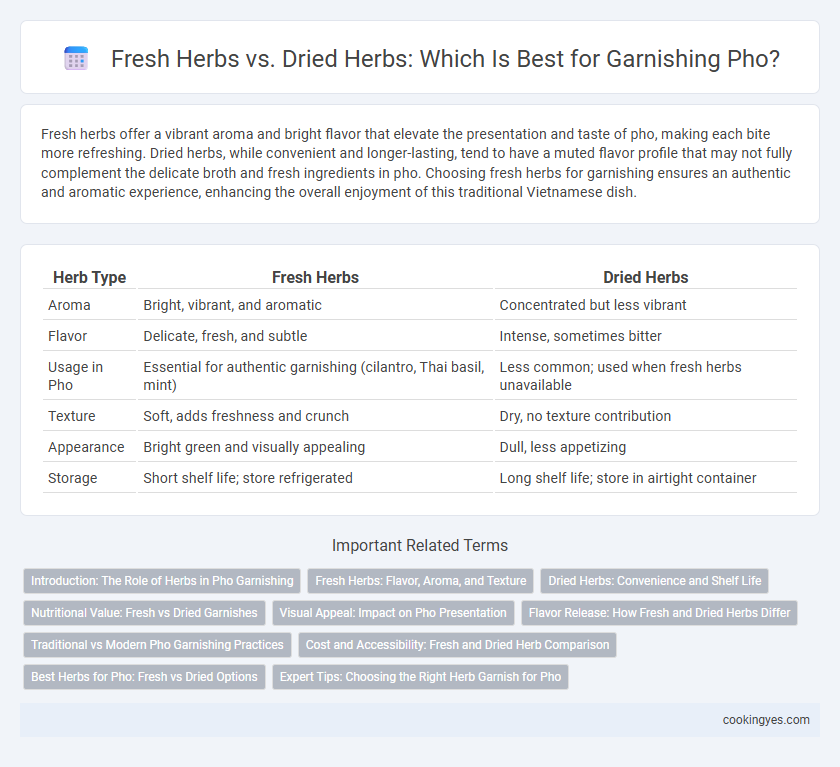 Fresh Herbs vs. Dried Herbs: Which Is Best for Garnishing Pho?

Fresh herbs offer a vibrant aroma and bright flavor that elevate the presentation and taste of pho, making each bite more refreshing. Dried herbs, while convenient and longer-lasting, tend to have a muted flavor profile that may not fully complement the delicate broth and fresh ingredients in pho. Choosing fresh herbs for garnishing ensures an authentic and aromatic experience, enhancing the overall enjoyment of this traditional Vietnamese dish.

| Herb Type | Fresh Herbs | Dried Herbs |
|---|---|---|
| Aroma | Bright, vibrant, and aromatic | Concentrated but less vibrant |
| Flavor | Delicate, fresh, and subtle | Intense, sometimes bitter |
| Usage in Pho | Essential for authentic garnishing (cilantro, Thai basil, mint) | Less common; used when fresh herbs unavailable |
| Texture | Soft, adds freshness and crunch | Dry, no texture contribution |
| Appearance | Bright green and visually appealing | Dull, less appetizing |
| Storage | Short shelf life; store refrigerated | Long shelf life; store in airtight container |

Important Related Terms

Introduction: The Role of Herbs in Pho Garnishing
Fresh Herbs: Flavor, Aroma, and Texture
Dried Herbs: Convenience and Shelf Life
Nutritional Value: Fresh vs Dried Garnishes
Visual Appeal: Impact on Pho Presentation
Flavor Release: How Fresh and Dried Herbs Differ
Traditional vs Modern Pho Garnishing Practices
Cost and Accessibility: Fresh and Dried Herb Comparison
Best Herbs for Pho: Fresh vs Dried Options
Expert Tips: Choosing the Right Herb Garnish for Pho

cookingyes.com