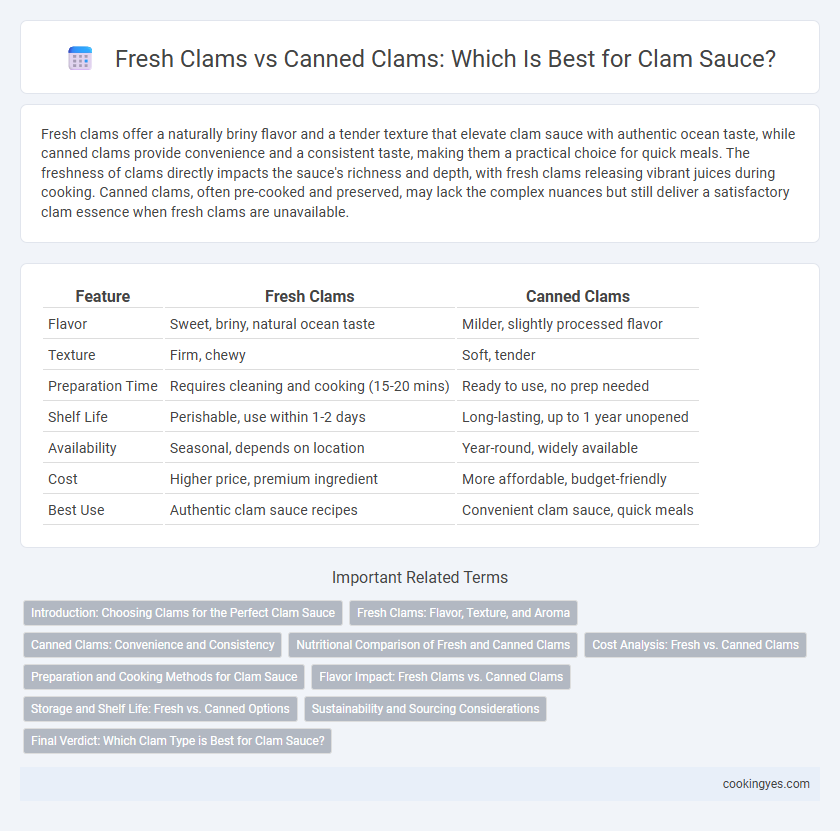 Fresh Clams vs Canned Clams: Which Is Best for Clam Sauce?

Fresh clams offer a naturally briny flavor and a tender texture that elevate clam sauce with authentic ocean taste, while canned clams provide convenience and a consistent taste, making them a practical choice for quick meals. The freshness of clams directly impacts the sauce's richness and depth, with fresh clams releasing vibrant juices during cooking. Canned clams, often pre-cooked and preserved, may lack the complex nuances but still deliver a satisfactory clam essence when fresh clams are unavailable.

| Feature | Fresh Clams | Canned Clams |
|---|---|---|
| Flavor | Sweet, briny, natural ocean taste | Milder, slightly processed flavor |
| Texture | Firm, chewy | Soft, tender |
| Preparation Time | Requires cleaning and cooking (15-20 mins) | Ready to use, no prep needed |
| Shelf Life | Perishable, use within 1-2 days | Long-lasting, up to 1 year unopened |
| Availability | Seasonal, depends on location | Year-round, widely available |
| Cost | Higher price, premium ingredient | More affordable, budget-friendly |
| Best Use | Authentic clam sauce recipes | Convenient clam sauce, quick meals |

Important Related Terms

Introduction: Choosing Clams for the Perfect Clam Sauce
Fresh Clams: Flavor, Texture, and Aroma
Canned Clams: Convenience and Consistency
Nutritional Comparison of Fresh and Canned Clams
Cost Analysis: Fresh vs. Canned Clams
Preparation and Cooking Methods for Clam Sauce
Flavor Impact: Fresh Clams vs. Canned Clams
Storage and Shelf Life: Fresh vs. Canned Options
Sustainability and Sourcing Considerations
Final Verdict: Which Clam Type is Best for Clam Sauce?

cookingyes.com