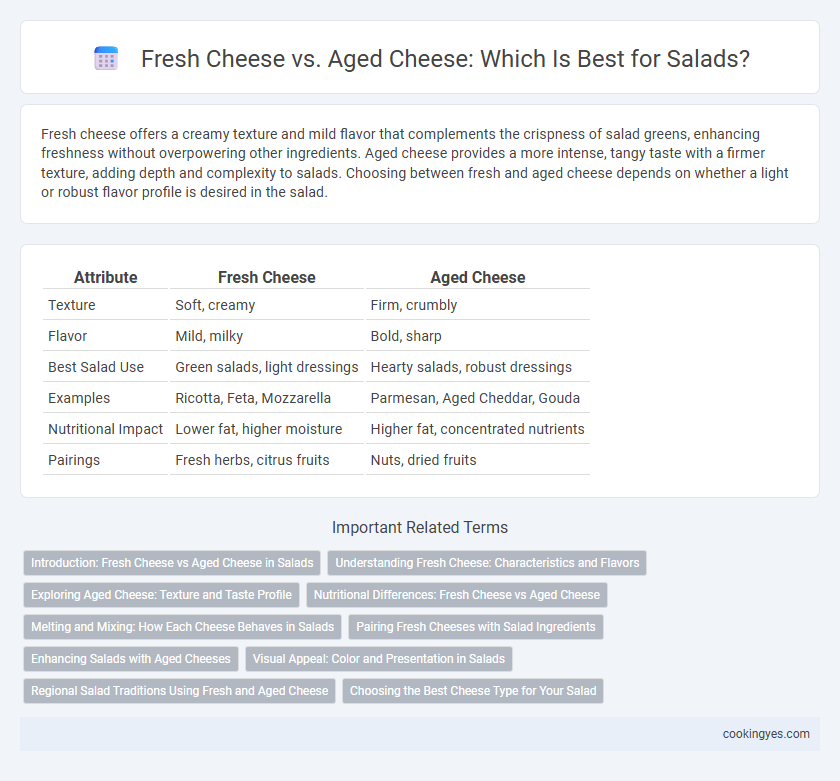 Fresh Cheese vs. Aged Cheese: Which Is Best for Salads?

Fresh cheese offers a creamy texture and mild flavor that complements the crispness of salad greens, enhancing freshness without overpowering other ingredients. Aged cheese provides a more intense, tangy taste with a firmer texture, adding depth and complexity to salads. Choosing between fresh and aged cheese depends on whether a light or robust flavor profile is desired in the salad.

| Attribute | Fresh Cheese | Aged Cheese |
|---|---|---|
| Texture | Soft, creamy | Firm, crumbly |
| Flavor | Mild, milky | Bold, sharp |
| Best Salad Use | Green salads, light dressings | Hearty salads, robust dressings |
| Examples | Ricotta, Feta, Mozzarella | Parmesan, Aged Cheddar, Gouda |
| Nutritional Impact | Lower fat, higher moisture | Higher fat, concentrated nutrients |
| Pairings | Fresh herbs, citrus fruits | Nuts, dried fruits |

Important Related Terms

Introduction: Fresh Cheese vs Aged Cheese in Salads
Understanding Fresh Cheese: Characteristics and Flavors
Exploring Aged Cheese: Texture and Taste Profile
Nutritional Differences: Fresh Cheese vs Aged Cheese
Melting and Mixing: How Each Cheese Behaves in Salads
Pairing Fresh Cheeses with Salad Ingredients
Enhancing Salads with Aged Cheeses
Visual Appeal: Color and Presentation in Salads
Regional Salad Traditions Using Fresh and Aged Cheese
Choosing the Best Cheese Type for Your Salad

cookingyes.com