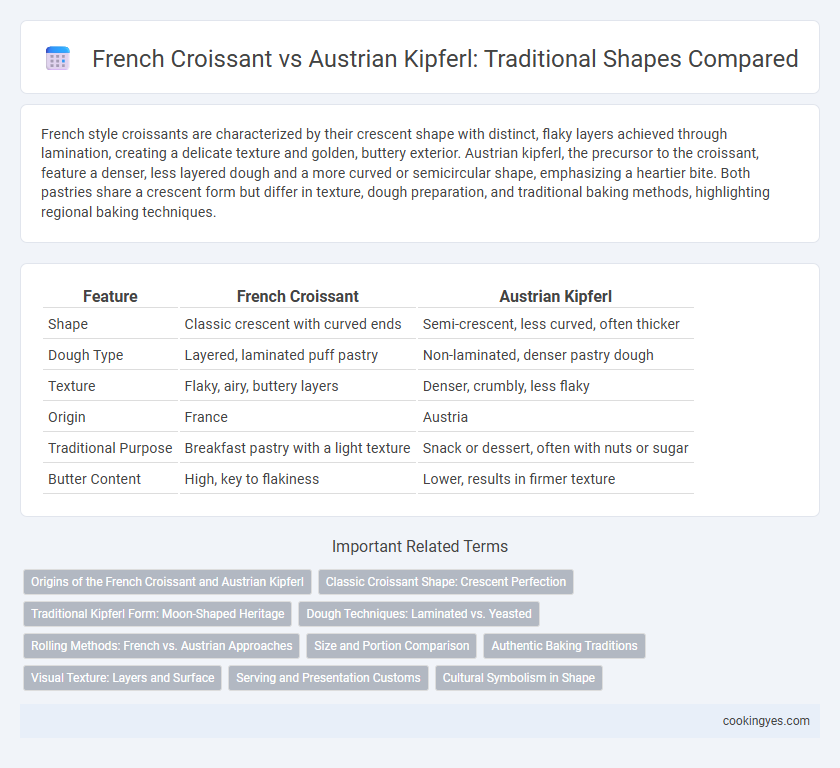 French Croissant vs Austrian Kipferl: Traditional Shapes Compared

French style croissants are characterized by their crescent shape with distinct, flaky layers achieved through lamination, creating a delicate texture and golden, buttery exterior. Austrian kipferl, the precursor to the croissant, feature a denser, less layered dough and a more curved or semicircular shape, emphasizing a heartier bite. Both pastries share a crescent form but differ in texture, dough preparation, and traditional baking methods, highlighting regional baking techniques.

| Feature | French Croissant | Austrian Kipferl |
|---|---|---|
| Shape | Classic crescent with curved ends | Semi-crescent, less curved, often thicker |
| Dough Type | Layered, laminated puff pastry | Non-laminated, denser pastry dough |
| Texture | Flaky, airy, buttery layers | Denser, crumbly, less flaky |
| Origin | France | Austria |
| Traditional Purpose | Breakfast pastry with a light texture | Snack or dessert, often with nuts or sugar |
| Butter Content | High, key to flakiness | Lower, results in firmer texture |

Important Related Terms

Origins of the French Croissant and Austrian Kipferl
Classic Croissant Shape: Crescent Perfection
Traditional Kipferl Form: Moon-Shaped Heritage
Dough Techniques: Laminated vs. Yeasted
Rolling Methods: French vs. Austrian Approaches
Size and Portion Comparison
Authentic Baking Traditions
Visual Texture: Layers and Surface
Serving and Presentation Customs
Cultural Symbolism in Shape

cookingyes.com