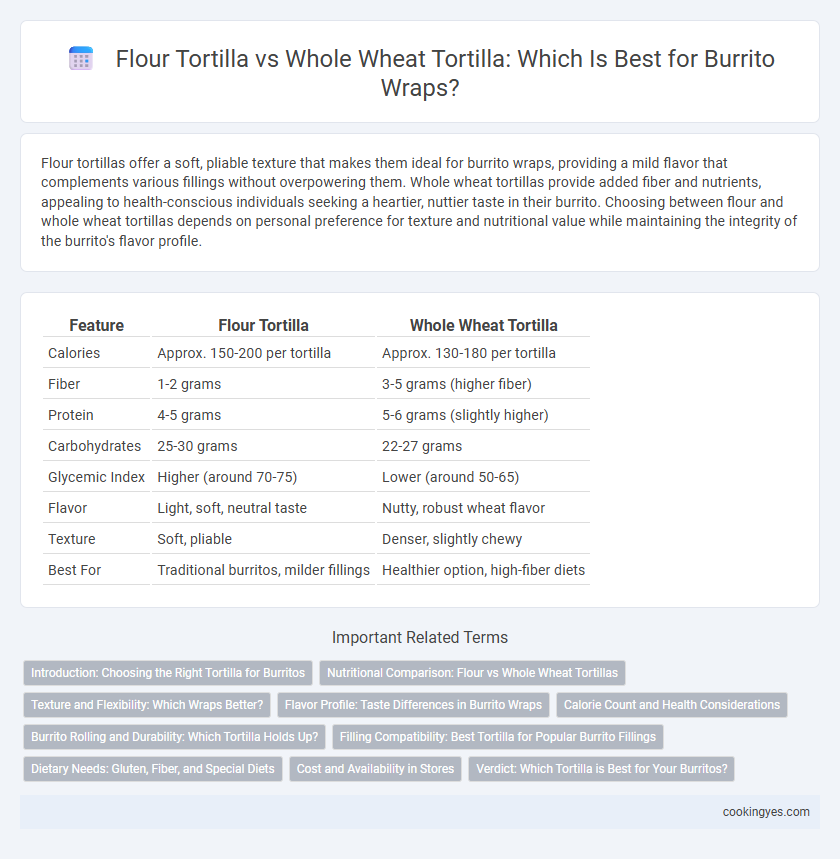 Flour Tortilla vs Whole Wheat Tortilla: Which Is Best for Burrito Wraps?

Flour tortillas offer a soft, pliable texture that makes them ideal for burrito wraps, providing a mild flavor that complements various fillings without overpowering them. Whole wheat tortillas provide added fiber and nutrients, appealing to health-conscious individuals seeking a heartier, nuttier taste in their burrito. Choosing between flour and whole wheat tortillas depends on personal preference for texture and nutritional value while maintaining the integrity of the burrito's flavor profile.

| Feature | Flour Tortilla | Whole Wheat Tortilla |
|---|---|---|
| Calories | Approx. 150-200 per tortilla | Approx. 130-180 per tortilla |
| Fiber | 1-2 grams | 3-5 grams (higher fiber) |
| Protein | 4-5 grams | 5-6 grams (slightly higher) |
| Carbohydrates | 25-30 grams | 22-27 grams |
| Glycemic Index | Higher (around 70-75) | Lower (around 50-65) |
| Flavor | Light, soft, neutral taste | Nutty, robust wheat flavor |
| Texture | Soft, pliable | Denser, slightly chewy |
| Best For | Traditional burritos, milder fillings | Healthier option, high-fiber diets |

Important Related Terms

Introduction: Choosing the Right Tortilla for Burritos
Nutritional Comparison: Flour vs Whole Wheat Tortillas
Texture and Flexibility: Which Wraps Better?
Flavor Profile: Taste Differences in Burrito Wraps
Calorie Count and Health Considerations
Burrito Rolling and Durability: Which Tortilla Holds Up?
Filling Compatibility: Best Tortilla for Popular Burrito Fillings
Dietary Needs: Gluten, Fiber, and Special Diets
Cost and Availability in Stores
Verdict: Which Tortilla is Best for Your Burritos?

cookingyes.com