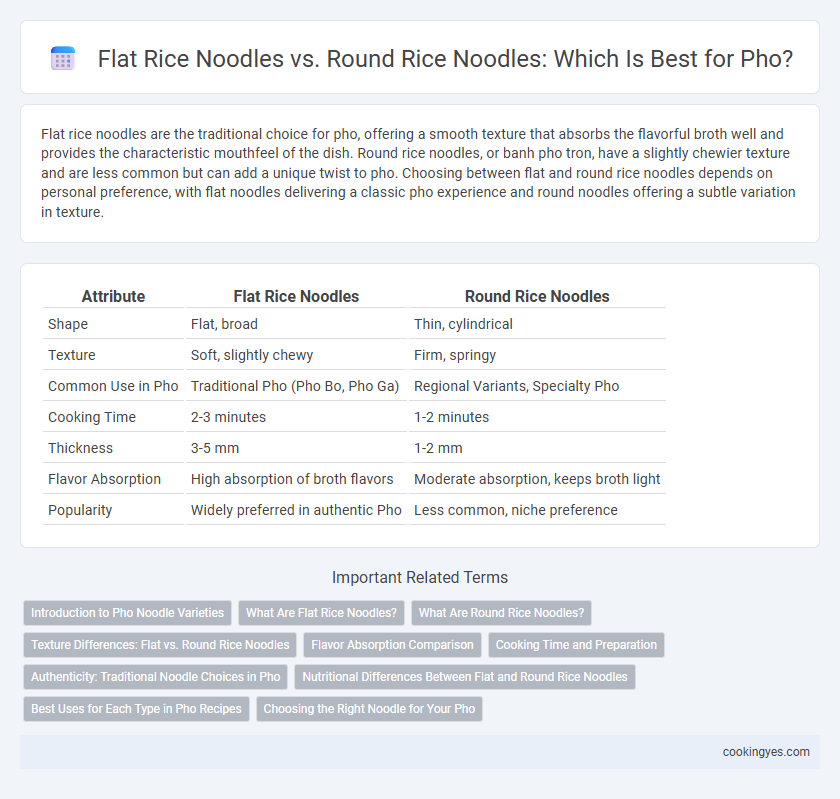 Flat Rice Noodles vs. Round Rice Noodles: Which Is Best for Pho?

Flat rice noodles are the traditional choice for pho, offering a smooth texture that absorbs the flavorful broth well and provides the characteristic mouthfeel of the dish. Round rice noodles, or banh pho tron, have a slightly chewier texture and are less common but can add a unique twist to pho. Choosing between flat and round rice noodles depends on personal preference, with flat noodles delivering a classic pho experience and round noodles offering a subtle variation in texture.

| Attribute | Flat Rice Noodles | Round Rice Noodles |
|---|---|---|
| Shape | Flat, broad | Thin, cylindrical |
| Texture | Soft, slightly chewy | Firm, springy |
| Common Use in Pho | Traditional Pho (Pho Bo, Pho Ga) | Regional Variants, Specialty Pho |
| Cooking Time | 2-3 minutes | 1-2 minutes |
| Thickness | 3-5 mm | 1-2 mm |
| Flavor Absorption | High absorption of broth flavors | Moderate absorption, keeps broth light |
| Popularity | Widely preferred in authentic Pho | Less common, niche preference |

Important Related Terms

Introduction to Pho Noodle Varieties
What Are Flat Rice Noodles?
What Are Round Rice Noodles?
Texture Differences: Flat vs. Round Rice Noodles
Flavor Absorption Comparison
Cooking Time and Preparation
Authenticity: Traditional Noodle Choices in Pho
Nutritional Differences Between Flat and Round Rice Noodles
Best Uses for Each Type in Pho Recipes
Choosing the Right Noodle for Your Pho

cookingyes.com