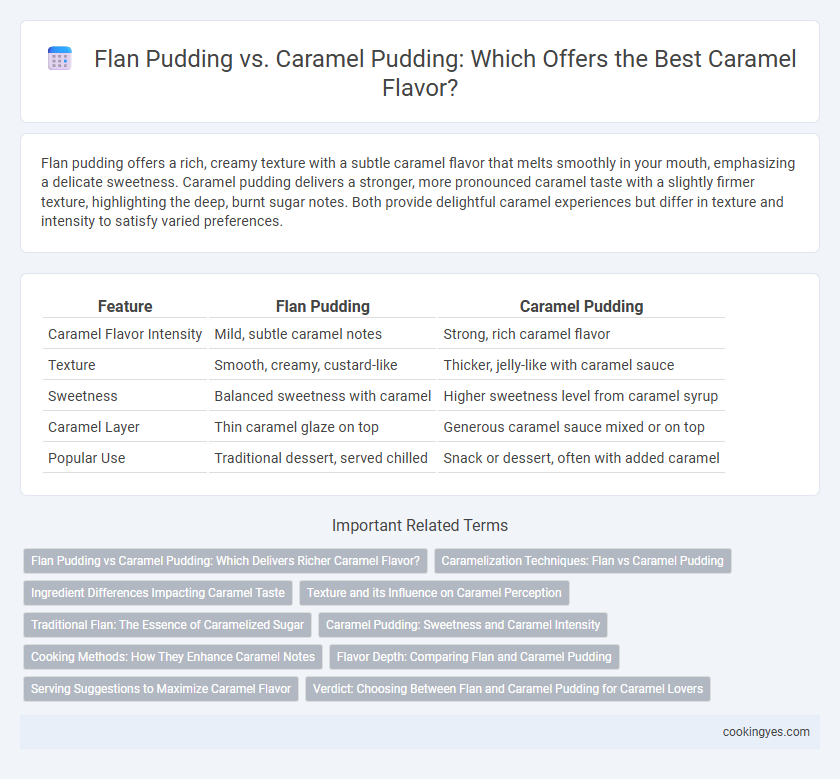 Flan Pudding vs. Caramel Pudding: Which Offers the Best Caramel Flavor?

Flan pudding offers a rich, creamy texture with a subtle caramel flavor that melts smoothly in your mouth, emphasizing a delicate sweetness. Caramel pudding delivers a stronger, more pronounced caramel taste with a slightly firmer texture, highlighting the deep, burnt sugar notes. Both provide delightful caramel experiences but differ in texture and intensity to satisfy varied preferences.

| Feature | Flan Pudding | Caramel Pudding |
|---|---|---|
| Caramel Flavor Intensity | Mild, subtle caramel notes | Strong, rich caramel flavor |
| Texture | Smooth, creamy, custard-like | Thicker, jelly-like with caramel sauce |
| Sweetness | Balanced sweetness with caramel | Higher sweetness level from caramel syrup |
| Caramel Layer | Thin caramel glaze on top | Generous caramel sauce mixed or on top |
| Popular Use | Traditional dessert, served chilled | Snack or dessert, often with added caramel |

Important Related Terms

Flan Pudding vs Caramel Pudding: Which Delivers Richer Caramel Flavor?
Caramelization Techniques: Flan vs Caramel Pudding
Ingredient Differences Impacting Caramel Taste
Texture and its Influence on Caramel Perception
Traditional Flan: The Essence of Caramelized Sugar
Caramel Pudding: Sweetness and Caramel Intensity
Cooking Methods: How They Enhance Caramel Notes
Flavor Depth: Comparing Flan and Caramel Pudding
Serving Suggestions to Maximize Caramel Flavor
Verdict: Choosing Between Flan and Caramel Pudding for Caramel Lovers

cookingyes.com