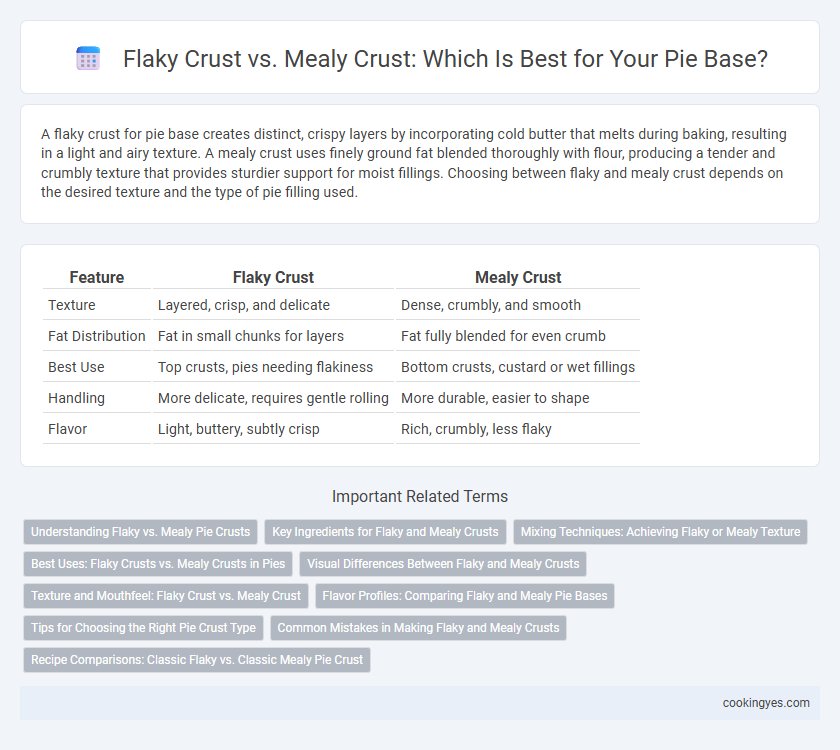 Flaky Crust vs. Mealy Crust: Which Is Best for Your Pie Base?

A flaky crust for pie base creates distinct, crispy layers by incorporating cold butter that melts during baking, resulting in a light and airy texture. A mealy crust uses finely ground fat blended thoroughly with flour, producing a tender and crumbly texture that provides sturdier support for moist fillings. Choosing between flaky and mealy crust depends on the desired texture and the type of pie filling used.

| Feature | Flaky Crust | Mealy Crust |
|---|---|---|
| Texture | Layered, crisp, and delicate | Dense, crumbly, and smooth |
| Fat Distribution | Fat in small chunks for layers | Fat fully blended for even crumb |
| Best Use | Top crusts, pies needing flakiness | Bottom crusts, custard or wet fillings |
| Handling | More delicate, requires gentle rolling | More durable, easier to shape |
| Flavor | Light, buttery, subtly crisp | Rich, crumbly, less flaky |

Important Related Terms

Understanding Flaky vs. Mealy Pie Crusts
Key Ingredients for Flaky and Mealy Crusts
Mixing Techniques: Achieving Flaky or Mealy Texture
Best Uses: Flaky Crusts vs. Mealy Crusts in Pies
Visual Differences Between Flaky and Mealy Crusts
Texture and Mouthfeel: Flaky Crust vs. Mealy Crust
Flavor Profiles: Comparing Flaky and Mealy Pie Bases
Tips for Choosing the Right Pie Crust Type
Common Mistakes in Making Flaky and Mealy Crusts
Recipe Comparisons: Classic Flaky vs. Classic Mealy Pie Crust

cookingyes.com