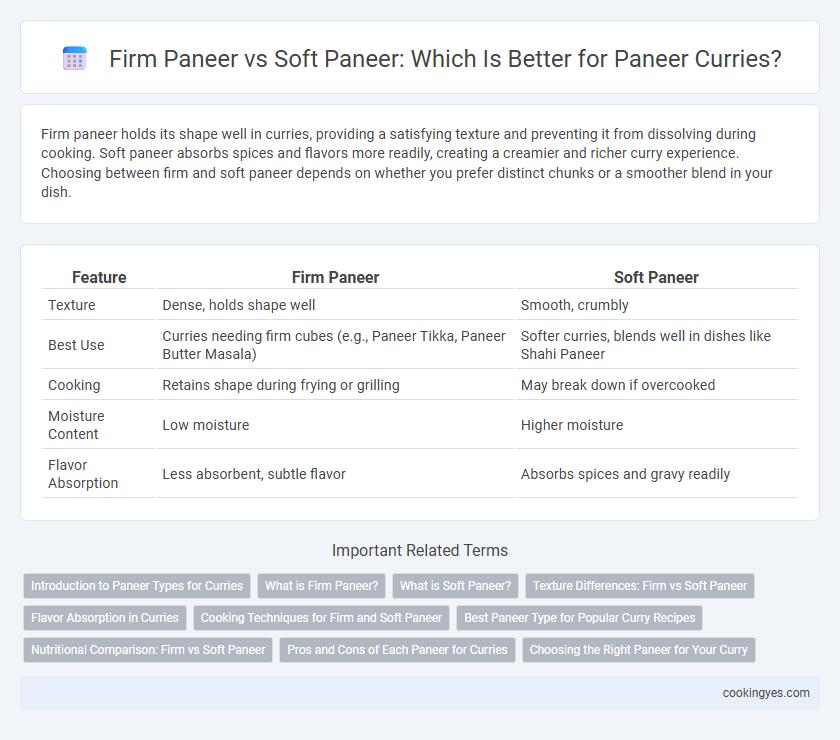 Firm Paneer vs Soft Paneer: Which Is Better for Paneer Curries?

Firm paneer holds its shape well in curries, providing a satisfying texture and preventing it from dissolving during cooking. Soft paneer absorbs spices and flavors more readily, creating a creamier and richer curry experience. Choosing between firm and soft paneer depends on whether you prefer distinct chunks or a smoother blend in your dish.

| Feature | Firm Paneer | Soft Paneer |
|---|---|---|
| Texture | Dense, holds shape well | Smooth, crumbly |
| Best Use | Curries needing firm cubes (e.g., Paneer Tikka, Paneer Butter Masala) | Softer curries, blends well in dishes like Shahi Paneer |
| Cooking | Retains shape during frying or grilling | May break down if overcooked |
| Moisture Content | Low moisture | Higher moisture |
| Flavor Absorption | Less absorbent, subtle flavor | Absorbs spices and gravy readily |

Important Related Terms

Introduction to Paneer Types for Curries
What is Firm Paneer?
What is Soft Paneer?
Texture Differences: Firm vs Soft Paneer
Flavor Absorption in Curries
Cooking Techniques for Firm and Soft Paneer
Best Paneer Type for Popular Curry Recipes
Nutritional Comparison: Firm vs Soft Paneer
Pros and Cons of Each Paneer for Curries
Choosing the Right Paneer for Your Curry

cookingyes.com