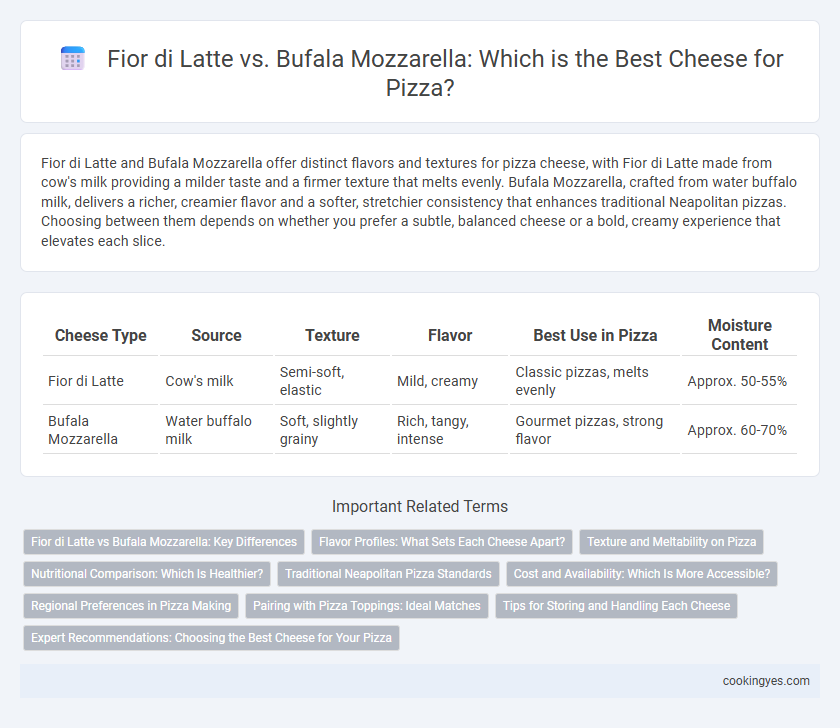 Fior di Latte vs. Bufala Mozzarella: Which is the Best Cheese for Pizza?

Fior di Latte and Bufala Mozzarella offer distinct flavors and textures for pizza cheese, with Fior di Latte made from cow's milk providing a milder taste and a firmer texture that melts evenly. Bufala Mozzarella, crafted from water buffalo milk, delivers a richer, creamier flavor and a softer, stretchier consistency that enhances traditional Neapolitan pizzas. Choosing between them depends on whether you prefer a subtle, balanced cheese or a bold, creamy experience that elevates each slice.

| Cheese Type | Source | Texture | Flavor | Best Use in Pizza | Moisture Content |
|---|---|---|---|---|---|
| Fior di Latte | Cow's milk | Semi-soft, elastic | Mild, creamy | Classic pizzas, melts evenly | Approx. 50-55% |
| Bufala Mozzarella | Water buffalo milk | Soft, slightly grainy | Rich, tangy, intense | Gourmet pizzas, strong flavor | Approx. 60-70% |

Important Related Terms

Fior di Latte vs Bufala Mozzarella: Key Differences
Flavor Profiles: What Sets Each Cheese Apart?
Texture and Meltability on Pizza
Nutritional Comparison: Which Is Healthier?
Traditional Neapolitan Pizza Standards
Cost and Availability: Which Is More Accessible?
Regional Preferences in Pizza Making
Pairing with Pizza Toppings: Ideal Matches
Tips for Storing and Handling Each Cheese
Expert Recommendations: Choosing the Best Cheese for Your Pizza

cookingyes.com