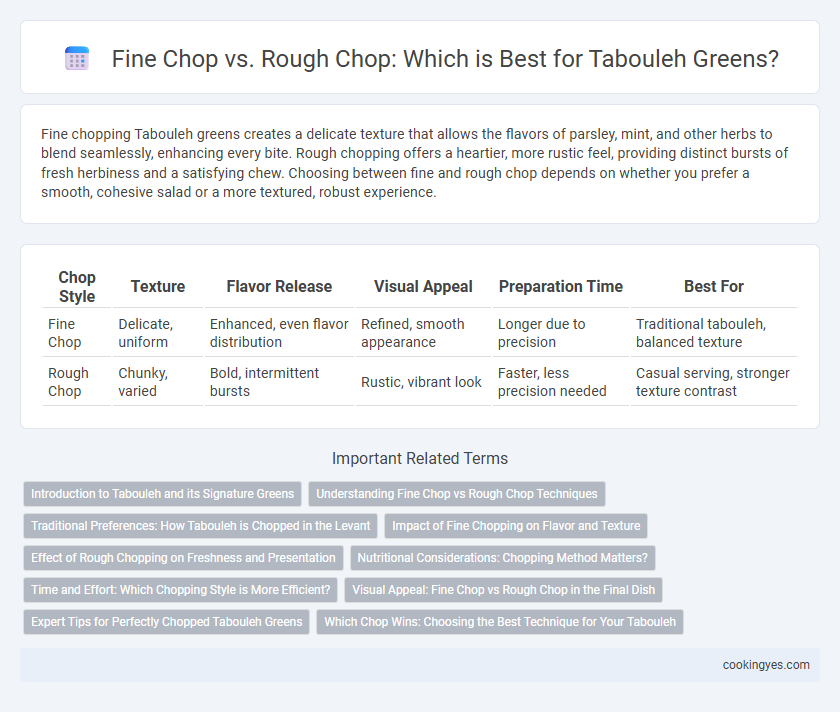 Fine Chop vs. Rough Chop: Which is Best for Tabouleh Greens?

Fine chopping Tabouleh greens creates a delicate texture that allows the flavors of parsley, mint, and other herbs to blend seamlessly, enhancing every bite. Rough chopping offers a heartier, more rustic feel, providing distinct bursts of fresh herbiness and a satisfying chew. Choosing between fine and rough chop depends on whether you prefer a smooth, cohesive salad or a more textured, robust experience.

| Chop Style | Texture | Flavor Release | Visual Appeal | Preparation Time | Best For |
|---|---|---|---|---|---|
| Fine Chop | Delicate, uniform | Enhanced, even flavor distribution | Refined, smooth appearance | Longer due to precision | Traditional tabouleh, balanced texture |
| Rough Chop | Chunky, varied | Bold, intermittent bursts | Rustic, vibrant look | Faster, less precision needed | Casual serving, stronger texture contrast |

Important Related Terms

Introduction to Tabouleh and its Signature Greens
Understanding Fine Chop vs Rough Chop Techniques
Traditional Preferences: How Tabouleh is Chopped in the Levant
Impact of Fine Chopping on Flavor and Texture
Effect of Rough Chopping on Freshness and Presentation
Nutritional Considerations: Chopping Method Matters?
Time and Effort: Which Chopping Style is More Efficient?
Visual Appeal: Fine Chop vs Rough Chop in the Final Dish
Expert Tips for Perfectly Chopped Tabouleh Greens
Which Chop Wins: Choosing the Best Technique for Your Tabouleh

cookingyes.com