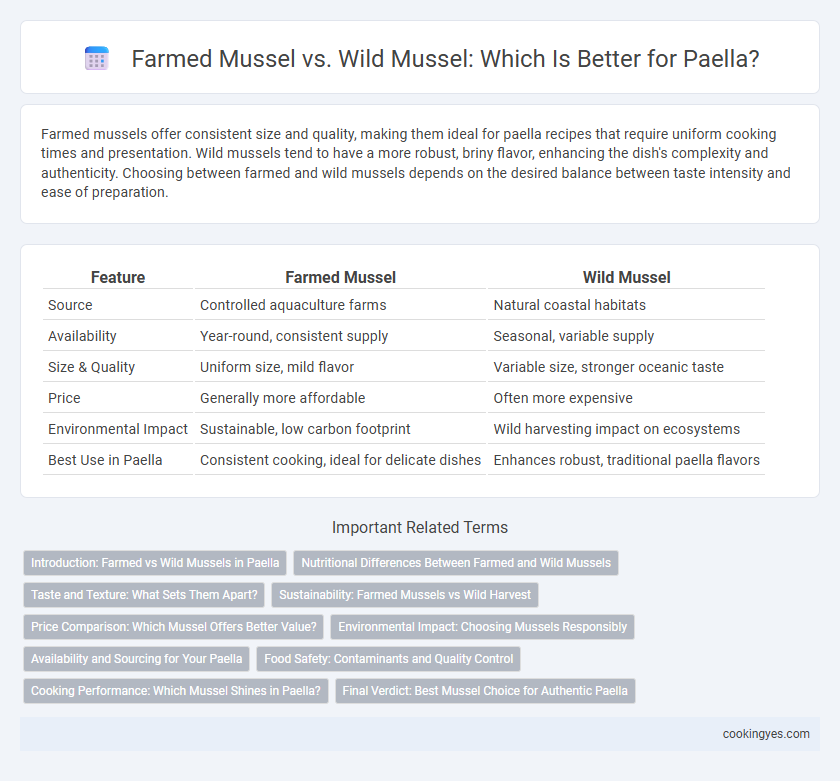 Farmed Mussel vs. Wild Mussel: Which Is Better for Paella?

Farmed mussels offer consistent size and quality, making them ideal for paella recipes that require uniform cooking times and presentation. Wild mussels tend to have a more robust, briny flavor, enhancing the dish's complexity and authenticity. Choosing between farmed and wild mussels depends on the desired balance between taste intensity and ease of preparation.

| Feature | Farmed Mussel | Wild Mussel |
|---|---|---|
| Source | Controlled aquaculture farms | Natural coastal habitats |
| Availability | Year-round, consistent supply | Seasonal, variable supply |
| Size & Quality | Uniform size, mild flavor | Variable size, stronger oceanic taste |
| Price | Generally more affordable | Often more expensive |
| Environmental Impact | Sustainable, low carbon footprint | Wild harvesting impact on ecosystems |
| Best Use in Paella | Consistent cooking, ideal for delicate dishes | Enhances robust, traditional paella flavors |

Important Related Terms

Introduction: Farmed vs Wild Mussels in Paella
Nutritional Differences Between Farmed and Wild Mussels
Taste and Texture: What Sets Them Apart?
Sustainability: Farmed Mussels vs Wild Harvest
Price Comparison: Which Mussel Offers Better Value?
Environmental Impact: Choosing Mussels Responsibly
Availability and Sourcing for Your Paella
Food Safety: Contaminants and Quality Control
Cooking Performance: Which Mussel Shines in Paella?
Final Verdict: Best Mussel Choice for Authentic Paella

cookingyes.com