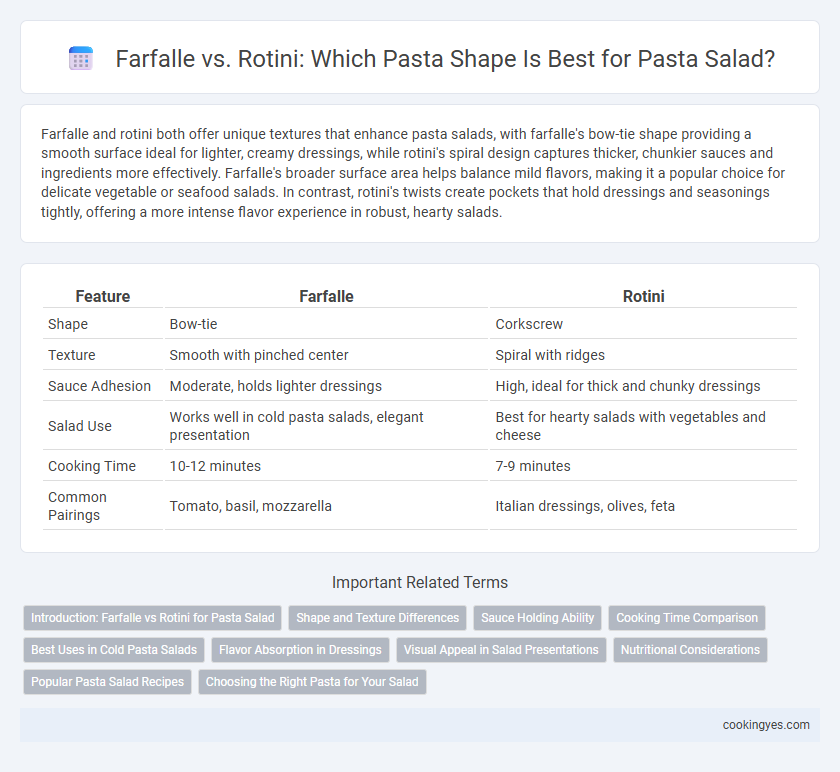 Farfalle vs. Rotini: Which Pasta Shape Is Best for Pasta Salad?

Farfalle and rotini both offer unique textures that enhance pasta salads, with farfalle's bow-tie shape providing a smooth surface ideal for lighter, creamy dressings, while rotini's spiral design captures thicker, chunkier sauces and ingredients more effectively. Farfalle's broader surface area helps balance mild flavors, making it a popular choice for delicate vegetable or seafood salads. In contrast, rotini's twists create pockets that hold dressings and seasonings tightly, offering a more intense flavor experience in robust, hearty salads.

| Feature | Farfalle | Rotini |
|---|---|---|
| Shape | Bow-tie | Corkscrew |
| Texture | Smooth with pinched center | Spiral with ridges |
| Sauce Adhesion | Moderate, holds lighter dressings | High, ideal for thick and chunky dressings |
| Salad Use | Works well in cold pasta salads, elegant presentation | Best for hearty salads with vegetables and cheese |
| Cooking Time | 10-12 minutes | 7-9 minutes |
| Common Pairings | Tomato, basil, mozzarella | Italian dressings, olives, feta |

Important Related Terms

Introduction: Farfalle vs Rotini for Pasta Salad
Shape and Texture Differences
Sauce Holding Ability
Cooking Time Comparison
Best Uses in Cold Pasta Salads
Flavor Absorption in Dressings
Visual Appeal in Salad Presentations
Nutritional Considerations
Popular Pasta Salad Recipes
Choosing the Right Pasta for Your Salad

cookingyes.com