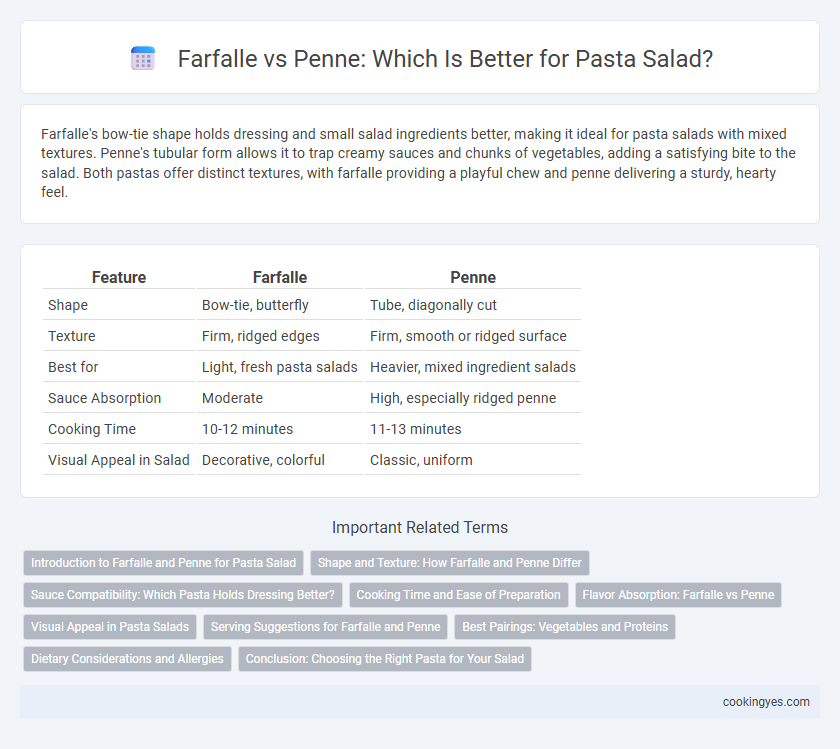 Farfalle vs Penne: Which Is Better for Pasta Salad?

Farfalle's bow-tie shape holds dressing and small salad ingredients better, making it ideal for pasta salads with mixed textures. Penne's tubular form allows it to trap creamy sauces and chunks of vegetables, adding a satisfying bite to the salad. Both pastas offer distinct textures, with farfalle providing a playful chew and penne delivering a sturdy, hearty feel.

| Feature | Farfalle | Penne |
|---|---|---|
| Shape | Bow-tie, butterfly | Tube, diagonally cut |
| Texture | Firm, ridged edges | Firm, smooth or ridged surface |
| Best for | Light, fresh pasta salads | Heavier, mixed ingredient salads |
| Sauce Absorption | Moderate | High, especially ridged penne |
| Cooking Time | 10-12 minutes | 11-13 minutes |
| Visual Appeal in Salad | Decorative, colorful | Classic, uniform |

Important Related Terms

Introduction to Farfalle and Penne for Pasta Salad
Shape and Texture: How Farfalle and Penne Differ
Sauce Compatibility: Which Pasta Holds Dressing Better?
Cooking Time and Ease of Preparation
Flavor Absorption: Farfalle vs Penne
Visual Appeal in Pasta Salads
Serving Suggestions for Farfalle and Penne
Best Pairings: Vegetables and Proteins
Dietary Considerations and Allergies
Conclusion: Choosing the Right Pasta for Your Salad

cookingyes.com