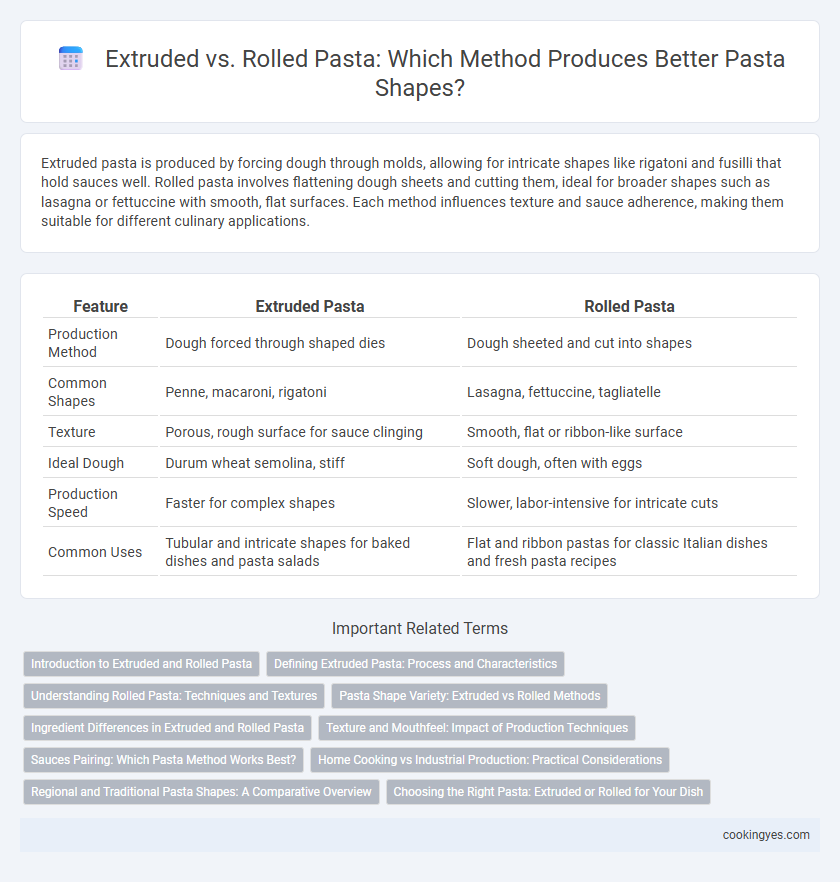 Extruded vs. Rolled Pasta: Which Method Produces Better Pasta Shapes?

Extruded pasta is produced by forcing dough through molds, allowing for intricate shapes like rigatoni and fusilli that hold sauces well. Rolled pasta involves flattening dough sheets and cutting them, ideal for broader shapes such as lasagna or fettuccine with smooth, flat surfaces. Each method influences texture and sauce adherence, making them suitable for different culinary applications.

| Feature | Extruded Pasta | Rolled Pasta |
|---|---|---|
| Production Method | Dough forced through shaped dies | Dough sheeted and cut into shapes |
| Common Shapes | Penne, macaroni, rigatoni | Lasagna, fettuccine, tagliatelle |
| Texture | Porous, rough surface for sauce clinging | Smooth, flat or ribbon-like surface |
| Ideal Dough | Durum wheat semolina, stiff | Soft dough, often with eggs |
| Production Speed | Faster for complex shapes | Slower, labor-intensive for intricate cuts |
| Common Uses | Tubular and intricate shapes for baked dishes and pasta salads | Flat and ribbon pastas for classic Italian dishes and fresh pasta recipes |

Important Related Terms

Introduction to Extruded and Rolled Pasta
Defining Extruded Pasta: Process and Characteristics
Understanding Rolled Pasta: Techniques and Textures
Pasta Shape Variety: Extruded vs Rolled Methods
Ingredient Differences in Extruded and Rolled Pasta
Texture and Mouthfeel: Impact of Production Techniques
Sauces Pairing: Which Pasta Method Works Best?
Home Cooking vs Industrial Production: Practical Considerations
Regional and Traditional Pasta Shapes: A Comparative Overview
Choosing the Right Pasta: Extruded or Rolled for Your Dish

cookingyes.com