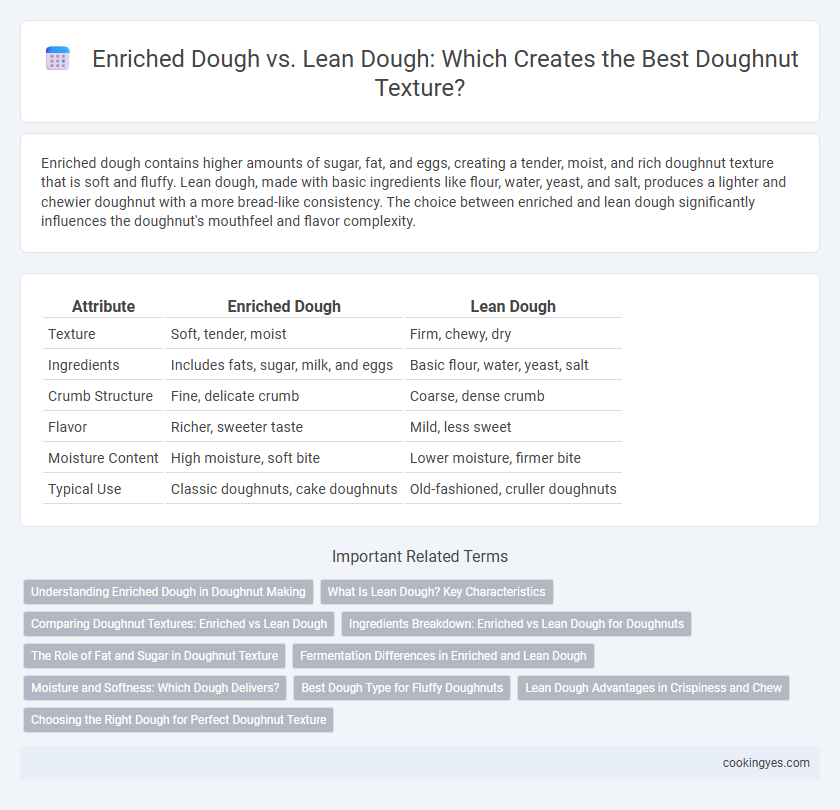 Enriched Dough vs. Lean Dough: Which Creates the Best Doughnut Texture?

Enriched dough contains higher amounts of sugar, fat, and eggs, creating a tender, moist, and rich doughnut texture that is soft and fluffy. Lean dough, made with basic ingredients like flour, water, yeast, and salt, produces a lighter and chewier doughnut with a more bread-like consistency. The choice between enriched and lean dough significantly influences the doughnut's mouthfeel and flavor complexity.

| Attribute | Enriched Dough | Lean Dough |
|---|---|---|
| Texture | Soft, tender, moist | Firm, chewy, dry |
| Ingredients | Includes fats, sugar, milk, and eggs | Basic flour, water, yeast, salt |
| Crumb Structure | Fine, delicate crumb | Coarse, dense crumb |
| Flavor | Richer, sweeter taste | Mild, less sweet |
| Moisture Content | High moisture, soft bite | Lower moisture, firmer bite |
| Typical Use | Classic doughnuts, cake doughnuts | Old-fashioned, cruller doughnuts |

Important Related Terms

Understanding Enriched Dough in Doughnut Making
What Is Lean Dough? Key Characteristics
Comparing Doughnut Textures: Enriched vs Lean Dough
Ingredients Breakdown: Enriched vs Lean Dough for Doughnuts
The Role of Fat and Sugar in Doughnut Texture
Fermentation Differences in Enriched and Lean Dough
Moisture and Softness: Which Dough Delivers?
Best Dough Type for Fluffy Doughnuts
Lean Dough Advantages in Crispiness and Chew
Choosing the Right Dough for Perfect Doughnut Texture

cookingyes.com