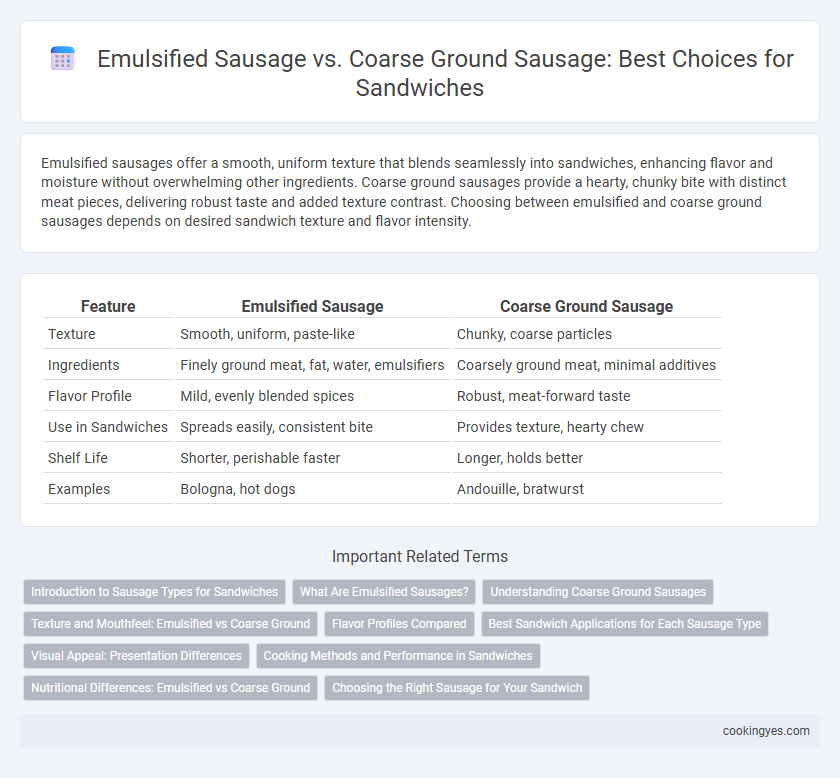 Emulsified Sausage vs. Coarse Ground Sausage: Best Choices for Sandwiches

Emulsified sausages offer a smooth, uniform texture that blends seamlessly into sandwiches, enhancing flavor and moisture without overwhelming other ingredients. Coarse ground sausages provide a hearty, chunky bite with distinct meat pieces, delivering robust taste and added texture contrast. Choosing between emulsified and coarse ground sausages depends on desired sandwich texture and flavor intensity.

| Feature | Emulsified Sausage | Coarse Ground Sausage |
|---|---|---|
| Texture | Smooth, uniform, paste-like | Chunky, coarse particles |
| Ingredients | Finely ground meat, fat, water, emulsifiers | Coarsely ground meat, minimal additives |
| Flavor Profile | Mild, evenly blended spices | Robust, meat-forward taste |
| Use in Sandwiches | Spreads easily, consistent bite | Provides texture, hearty chew |
| Shelf Life | Shorter, perishable faster | Longer, holds better |
| Examples | Bologna, hot dogs | Andouille, bratwurst |

Important Related Terms

Introduction to Sausage Types for Sandwiches
What Are Emulsified Sausages?
Understanding Coarse Ground Sausages
Texture and Mouthfeel: Emulsified vs Coarse Ground
Flavor Profiles Compared
Best Sandwich Applications for Each Sausage Type
Visual Appeal: Presentation Differences
Cooking Methods and Performance in Sandwiches
Nutritional Differences: Emulsified vs Coarse Ground
Choosing the Right Sausage for Your Sandwich

cookingyes.com