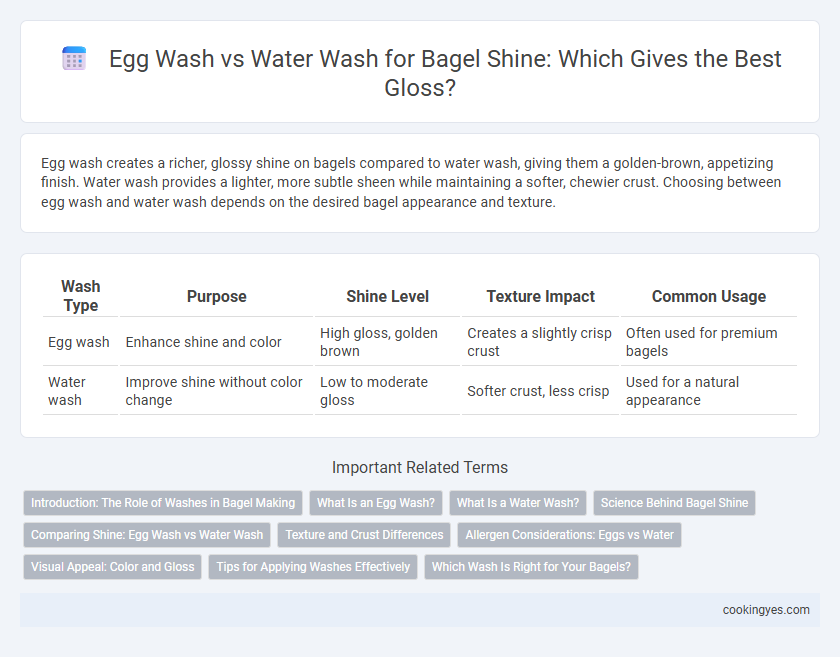 Egg Wash vs Water Wash for Bagel Shine: Which Gives the Best Gloss?

Egg wash creates a richer, glossy shine on bagels compared to water wash, giving them a golden-brown, appetizing finish. Water wash provides a lighter, more subtle sheen while maintaining a softer, chewier crust. Choosing between egg wash and water wash depends on the desired bagel appearance and texture.

| Wash Type | Purpose | Shine Level | Texture Impact | Common Usage |
|---|---|---|---|---|
| Egg wash | Enhance shine and color | High gloss, golden brown | Creates a slightly crisp crust | Often used for premium bagels |
| Water wash | Improve shine without color change | Low to moderate gloss | Softer crust, less crisp | Used for a natural appearance |

Important Related Terms

Introduction: The Role of Washes in Bagel Making
What Is an Egg Wash?
What Is a Water Wash?
Science Behind Bagel Shine
Comparing Shine: Egg Wash vs Water Wash
Texture and Crust Differences
Allergen Considerations: Eggs vs Water
Visual Appeal: Color and Gloss
Tips for Applying Washes Effectively
Which Wash Is Right for Your Bagels?

cookingyes.com