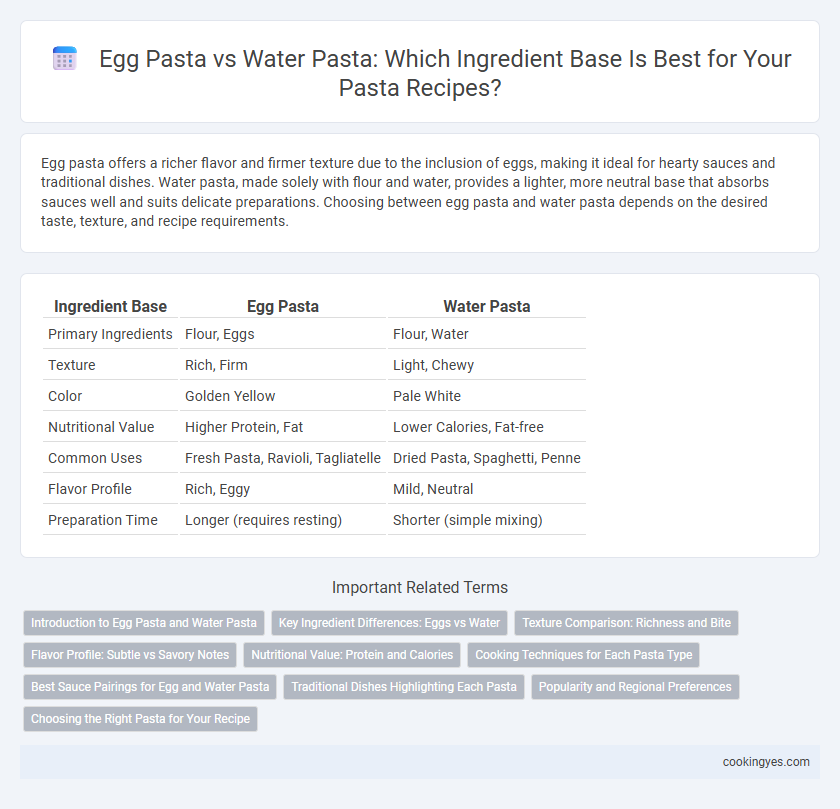 Egg Pasta vs Water Pasta: Which Ingredient Base Is Best for Your Pasta Recipes?

Egg pasta offers a richer flavor and firmer texture due to the inclusion of eggs, making it ideal for hearty sauces and traditional dishes. Water pasta, made solely with flour and water, provides a lighter, more neutral base that absorbs sauces well and suits delicate preparations. Choosing between egg pasta and water pasta depends on the desired taste, texture, and recipe requirements.

| Ingredient Base | Egg Pasta | Water Pasta |
|---|---|---|
| Primary Ingredients | Flour, Eggs | Flour, Water |
| Texture | Rich, Firm | Light, Chewy |
| Color | Golden Yellow | Pale White |
| Nutritional Value | Higher Protein, Fat | Lower Calories, Fat-free |
| Common Uses | Fresh Pasta, Ravioli, Tagliatelle | Dried Pasta, Spaghetti, Penne |
| Flavor Profile | Rich, Eggy | Mild, Neutral |
| Preparation Time | Longer (requires resting) | Shorter (simple mixing) |

Important Related Terms

Introduction to Egg Pasta and Water Pasta
Key Ingredient Differences: Eggs vs Water
Texture Comparison: Richness and Bite
Flavor Profile: Subtle vs Savory Notes
Nutritional Value: Protein and Calories
Cooking Techniques for Each Pasta Type
Best Sauce Pairings for Egg and Water Pasta
Traditional Dishes Highlighting Each Pasta
Popularity and Regional Preferences
Choosing the Right Pasta for Your Recipe

cookingyes.com