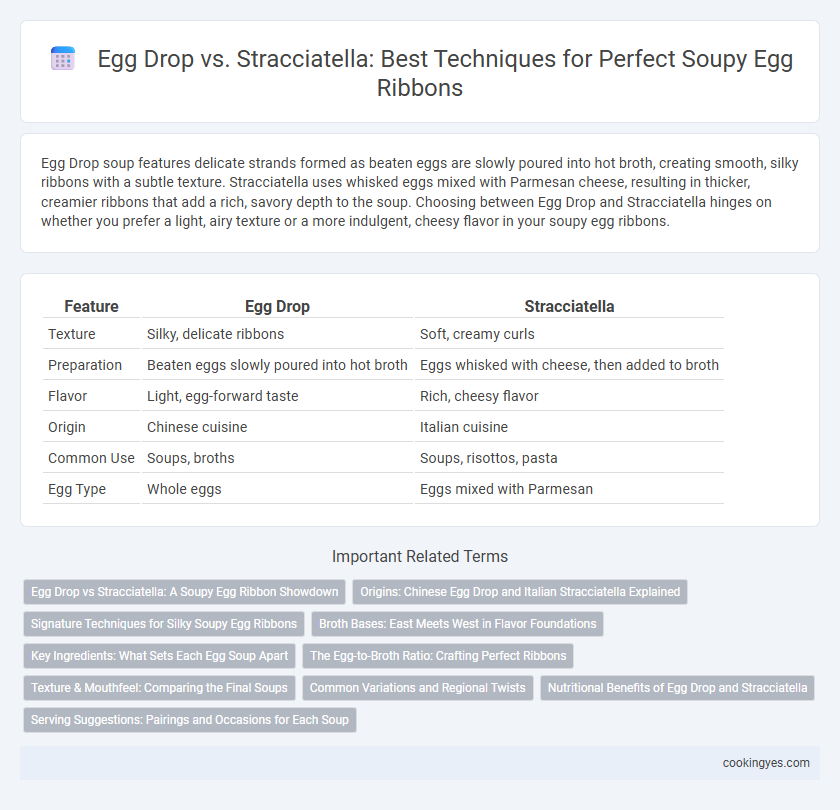 Egg Drop vs. Stracciatella: Best Techniques for Perfect Soupy Egg Ribbons

Egg Drop soup features delicate strands formed as beaten eggs are slowly poured into hot broth, creating smooth, silky ribbons with a subtle texture. Stracciatella uses whisked eggs mixed with Parmesan cheese, resulting in thicker, creamier ribbons that add a rich, savory depth to the soup. Choosing between Egg Drop and Stracciatella hinges on whether you prefer a light, airy texture or a more indulgent, cheesy flavor in your soupy egg ribbons.

| Feature | Egg Drop | Stracciatella |
|---|---|---|
| Texture | Silky, delicate ribbons | Soft, creamy curls |
| Preparation | Beaten eggs slowly poured into hot broth | Eggs whisked with cheese, then added to broth |
| Flavor | Light, egg-forward taste | Rich, cheesy flavor |
| Origin | Chinese cuisine | Italian cuisine |
| Common Use | Soups, broths | Soups, risottos, pasta |
| Egg Type | Whole eggs | Eggs mixed with Parmesan |

Important Related Terms

Egg Drop vs Stracciatella: A Soupy Egg Ribbon Showdown
Origins: Chinese Egg Drop and Italian Stracciatella Explained
Signature Techniques for Silky Soupy Egg Ribbons
Broth Bases: East Meets West in Flavor Foundations
Key Ingredients: What Sets Each Egg Soup Apart
The Egg-to-Broth Ratio: Crafting Perfect Ribbons
Texture & Mouthfeel: Comparing the Final Soups
Common Variations and Regional Twists
Nutritional Benefits of Egg Drop and Stracciatella
Serving Suggestions: Pairings and Occasions for Each Soup

cookingyes.com