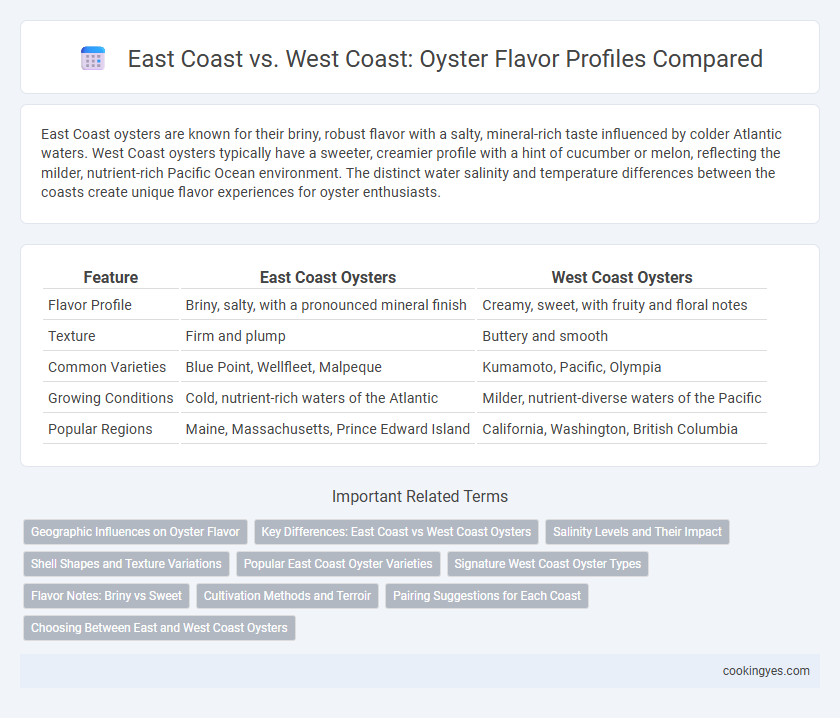 East Coast vs. West Coast: Oyster Flavor Profiles Compared

East Coast oysters are known for their briny, robust flavor with a salty, mineral-rich taste influenced by colder Atlantic waters. West Coast oysters typically have a sweeter, creamier profile with a hint of cucumber or melon, reflecting the milder, nutrient-rich Pacific Ocean environment. The distinct water salinity and temperature differences between the coasts create unique flavor experiences for oyster enthusiasts.

| Feature | East Coast Oysters | West Coast Oysters |
|---|---|---|
| Flavor Profile | Briny, salty, with a pronounced mineral finish | Creamy, sweet, with fruity and floral notes |
| Texture | Firm and plump | Buttery and smooth |
| Common Varieties | Blue Point, Wellfleet, Malpeque | Kumamoto, Pacific, Olympia |
| Growing Conditions | Cold, nutrient-rich waters of the Atlantic | Milder, nutrient-diverse waters of the Pacific |
| Popular Regions | Maine, Massachusetts, Prince Edward Island | California, Washington, British Columbia |

Important Related Terms

Geographic Influences on Oyster Flavor
Key Differences: East Coast vs West Coast Oysters
Salinity Levels and Their Impact
Shell Shapes and Texture Variations
Popular East Coast Oyster Varieties
Signature West Coast Oyster Types
Flavor Notes: Briny vs Sweet
Cultivation Methods and Terroir
Pairing Suggestions for Each Coast
Choosing Between East and West Coast Oysters

cookingyes.com