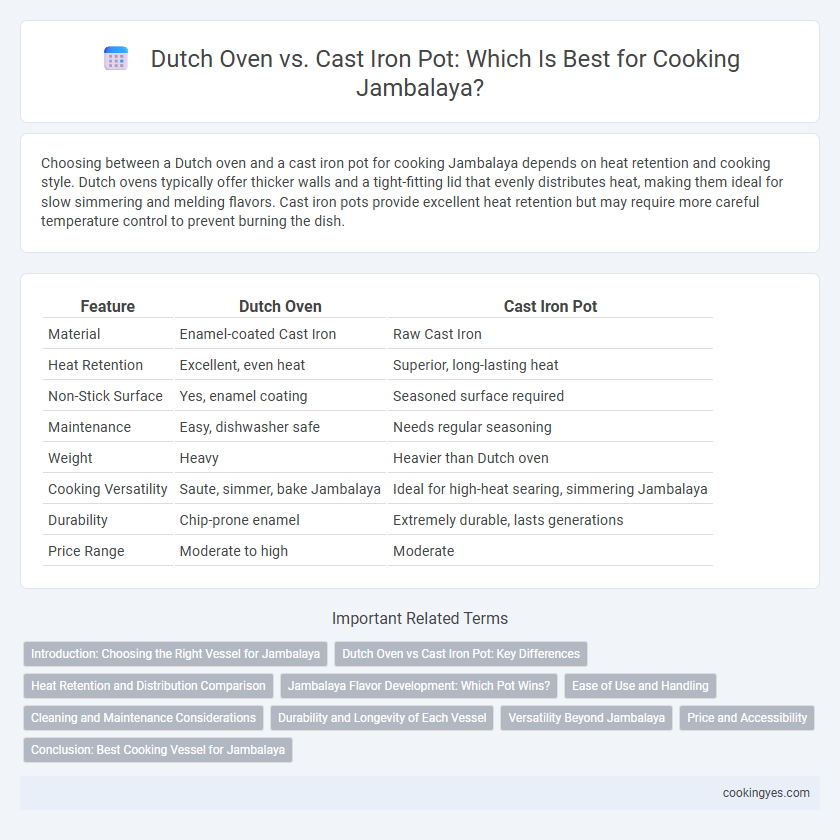 Dutch Oven vs. Cast Iron Pot: Which Is Best for Cooking Jambalaya?

Choosing between a Dutch oven and a cast iron pot for cooking Jambalaya depends on heat retention and cooking style. Dutch ovens typically offer thicker walls and a tight-fitting lid that evenly distributes heat, making them ideal for slow simmering and melding flavors. Cast iron pots provide excellent heat retention but may require more careful temperature control to prevent burning the dish.

| Feature | Dutch Oven | Cast Iron Pot |
|---|---|---|
| Material | Enamel-coated Cast Iron | Raw Cast Iron |
| Heat Retention | Excellent, even heat | Superior, long-lasting heat |
| Non-Stick Surface | Yes, enamel coating | Seasoned surface required |
| Maintenance | Easy, dishwasher safe | Needs regular seasoning |
| Weight | Heavy | Heavier than Dutch oven |
| Cooking Versatility | Saute, simmer, bake Jambalaya | Ideal for high-heat searing, simmering Jambalaya |
| Durability | Chip-prone enamel | Extremely durable, lasts generations |
| Price Range | Moderate to high | Moderate |

Important Related Terms

Introduction: Choosing the Right Vessel for Jambalaya
Dutch Oven vs Cast Iron Pot: Key Differences
Heat Retention and Distribution Comparison
Jambalaya Flavor Development: Which Pot Wins?
Ease of Use and Handling
Cleaning and Maintenance Considerations
Durability and Longevity of Each Vessel
Versatility Beyond Jambalaya
Price and Accessibility
Conclusion: Best Cooking Vessel for Jambalaya

cookingyes.com