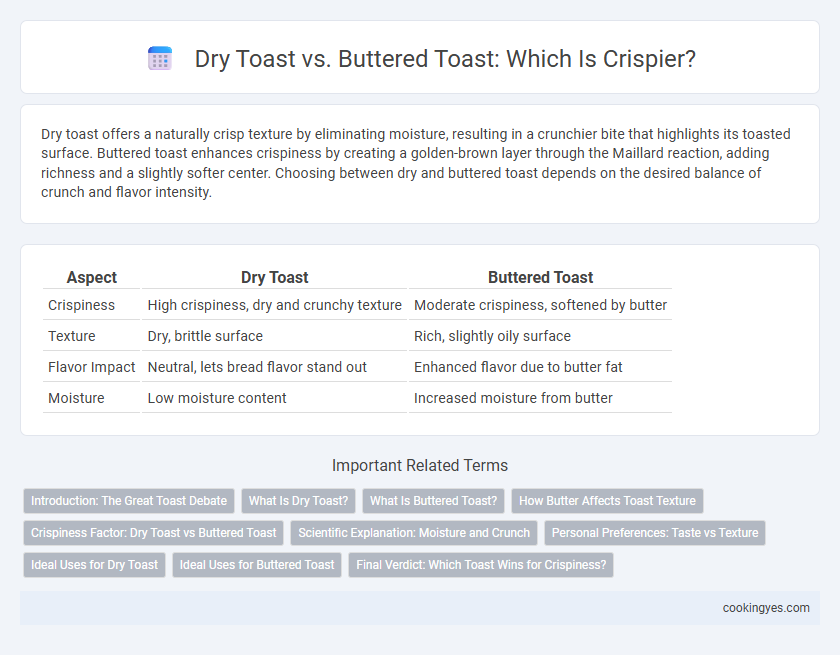 Dry Toast vs. Buttered Toast: Which Is Crispier?

Dry toast offers a naturally crisp texture by eliminating moisture, resulting in a crunchier bite that highlights its toasted surface. Buttered toast enhances crispiness by creating a golden-brown layer through the Maillard reaction, adding richness and a slightly softer center. Choosing between dry and buttered toast depends on the desired balance of crunch and flavor intensity.

| Aspect | Dry Toast | Buttered Toast |
|---|---|---|
| Crispiness | High crispiness, dry and crunchy texture | Moderate crispiness, softened by butter |
| Texture | Dry, brittle surface | Rich, slightly oily surface |
| Flavor Impact | Neutral, lets bread flavor stand out | Enhanced flavor due to butter fat |
| Moisture | Low moisture content | Increased moisture from butter |

Important Related Terms

Introduction: The Great Toast Debate
What Is Dry Toast?
What Is Buttered Toast?
How Butter Affects Toast Texture
Crispiness Factor: Dry Toast vs Buttered Toast
Scientific Explanation: Moisture and Crunch
Personal Preferences: Taste vs Texture
Ideal Uses for Dry Toast
Ideal Uses for Buttered Toast
Final Verdict: Which Toast Wins for Crispiness?

cookingyes.com