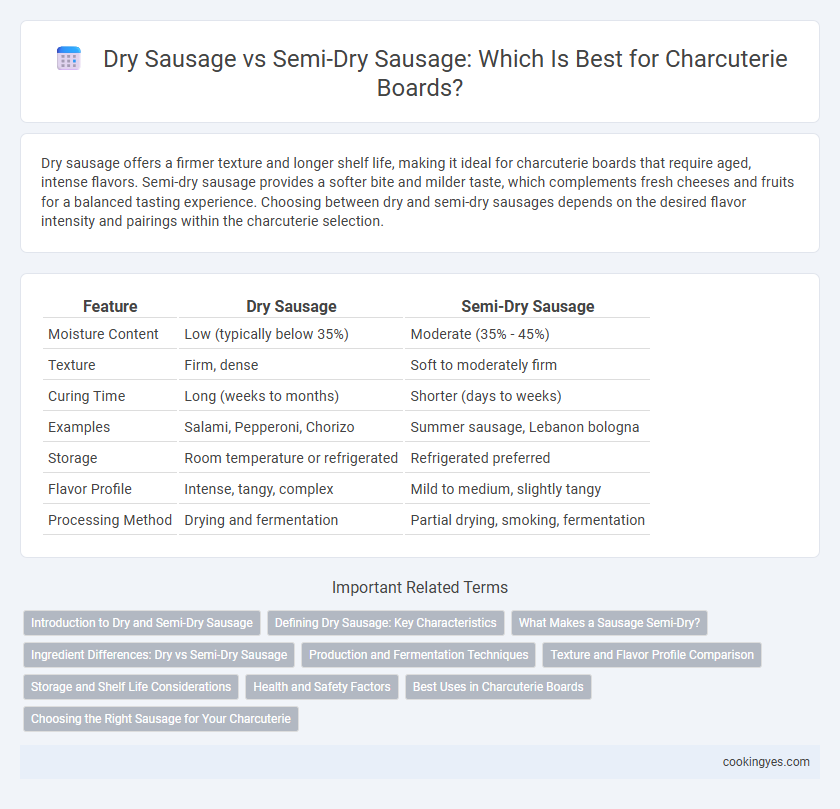 Dry Sausage vs Semi-Dry Sausage: Which Is Best for Charcuterie Boards?

Dry sausage offers a firmer texture and longer shelf life, making it ideal for charcuterie boards that require aged, intense flavors. Semi-dry sausage provides a softer bite and milder taste, which complements fresh cheeses and fruits for a balanced tasting experience. Choosing between dry and semi-dry sausages depends on the desired flavor intensity and pairings within the charcuterie selection.

| Feature | Dry Sausage | Semi-Dry Sausage |
|---|---|---|
| Moisture Content | Low (typically below 35%) | Moderate (35% - 45%) |
| Texture | Firm, dense | Soft to moderately firm |
| Curing Time | Long (weeks to months) | Shorter (days to weeks) |
| Examples | Salami, Pepperoni, Chorizo | Summer sausage, Lebanon bologna |
| Storage | Room temperature or refrigerated | Refrigerated preferred |
| Flavor Profile | Intense, tangy, complex | Mild to medium, slightly tangy |
| Processing Method | Drying and fermentation | Partial drying, smoking, fermentation |

Important Related Terms

Introduction to Dry and Semi-Dry Sausage
Defining Dry Sausage: Key Characteristics
What Makes a Sausage Semi-Dry?
Ingredient Differences: Dry vs Semi-Dry Sausage
Production and Fermentation Techniques
Texture and Flavor Profile Comparison
Storage and Shelf Life Considerations
Health and Safety Factors
Best Uses in Charcuterie Boards
Choosing the Right Sausage for Your Charcuterie

cookingyes.com