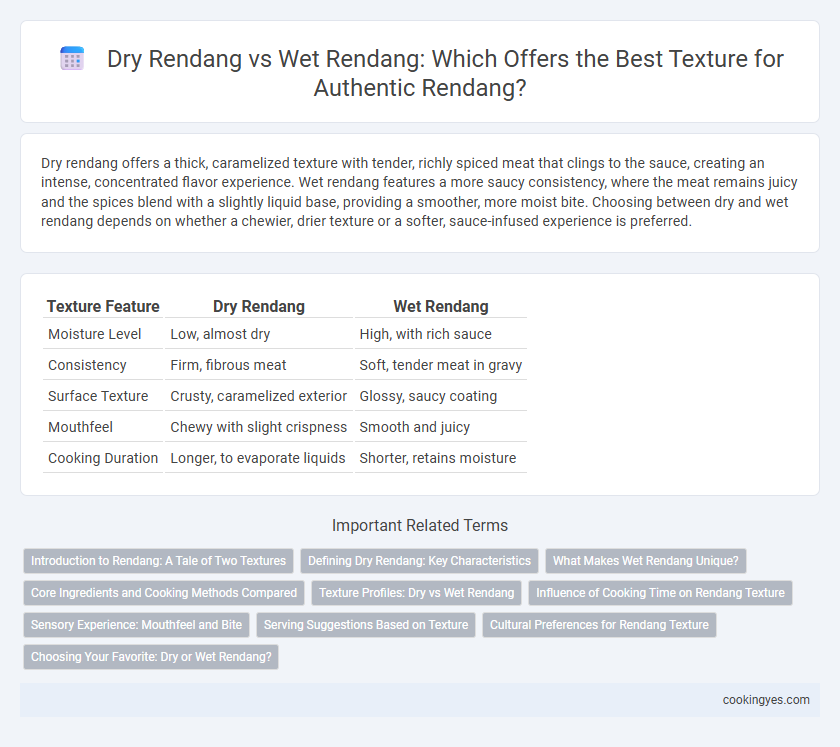 Dry Rendang vs Wet Rendang: Which Offers the Best Texture for Authentic Rendang?

Dry rendang offers a thick, caramelized texture with tender, richly spiced meat that clings to the sauce, creating an intense, concentrated flavor experience. Wet rendang features a more saucy consistency, where the meat remains juicy and the spices blend with a slightly liquid base, providing a smoother, more moist bite. Choosing between dry and wet rendang depends on whether a chewier, drier texture or a softer, sauce-infused experience is preferred.

| Texture Feature | Dry Rendang | Wet Rendang |
|---|---|---|
| Moisture Level | Low, almost dry | High, with rich sauce |
| Consistency | Firm, fibrous meat | Soft, tender meat in gravy |
| Surface Texture | Crusty, caramelized exterior | Glossy, saucy coating |
| Mouthfeel | Chewy with slight crispness | Smooth and juicy |
| Cooking Duration | Longer, to evaporate liquids | Shorter, retains moisture |

Important Related Terms

Introduction to Rendang: A Tale of Two Textures
Defining Dry Rendang: Key Characteristics
What Makes Wet Rendang Unique?
Core Ingredients and Cooking Methods Compared
Texture Profiles: Dry vs Wet Rendang
Influence of Cooking Time on Rendang Texture
Sensory Experience: Mouthfeel and Bite
Serving Suggestions Based on Texture
Cultural Preferences for Rendang Texture
Choosing Your Favorite: Dry or Wet Rendang?

cookingyes.com