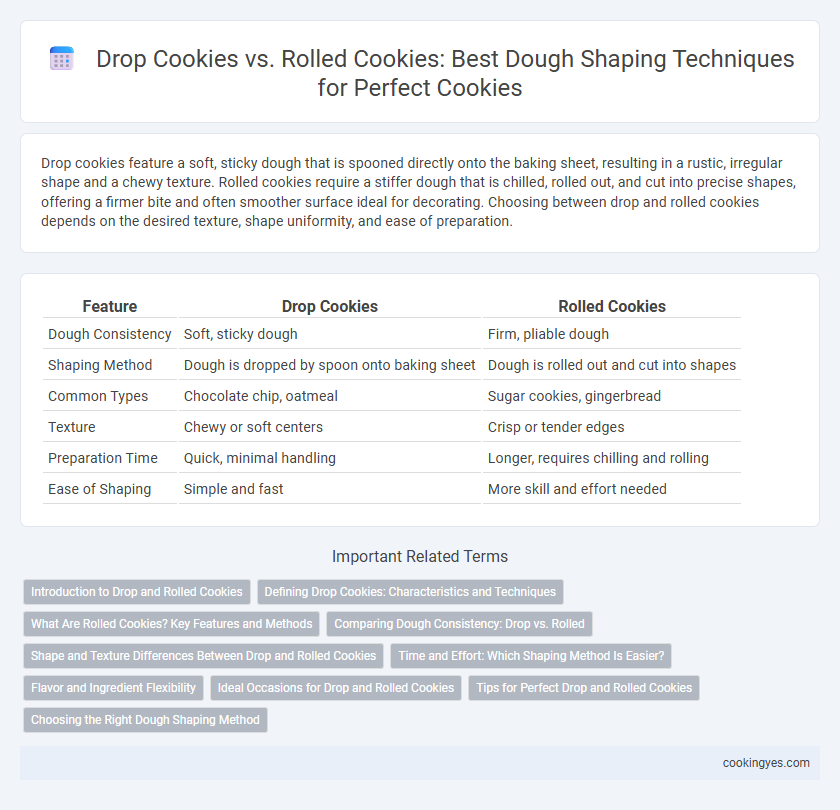 Drop Cookies vs. Rolled Cookies: Best Dough Shaping Techniques for Perfect Cookies

Drop cookies feature a soft, sticky dough that is spooned directly onto the baking sheet, resulting in a rustic, irregular shape and a chewy texture. Rolled cookies require a stiffer dough that is chilled, rolled out, and cut into precise shapes, offering a firmer bite and often smoother surface ideal for decorating. Choosing between drop and rolled cookies depends on the desired texture, shape uniformity, and ease of preparation.

| Feature | Drop Cookies | Rolled Cookies |
|---|---|---|
| Dough Consistency | Soft, sticky dough | Firm, pliable dough |
| Shaping Method | Dough is dropped by spoon onto baking sheet | Dough is rolled out and cut into shapes |
| Common Types | Chocolate chip, oatmeal | Sugar cookies, gingerbread |
| Texture | Chewy or soft centers | Crisp or tender edges |
| Preparation Time | Quick, minimal handling | Longer, requires chilling and rolling |
| Ease of Shaping | Simple and fast | More skill and effort needed |

Important Related Terms

Introduction to Drop and Rolled Cookies
Defining Drop Cookies: Characteristics and Techniques
What Are Rolled Cookies? Key Features and Methods
Comparing Dough Consistency: Drop vs. Rolled
Shape and Texture Differences Between Drop and Rolled Cookies
Time and Effort: Which Shaping Method Is Easier?
Flavor and Ingredient Flexibility
Ideal Occasions for Drop and Rolled Cookies
Tips for Perfect Drop and Rolled Cookies
Choosing the Right Dough Shaping Method

cookingyes.com