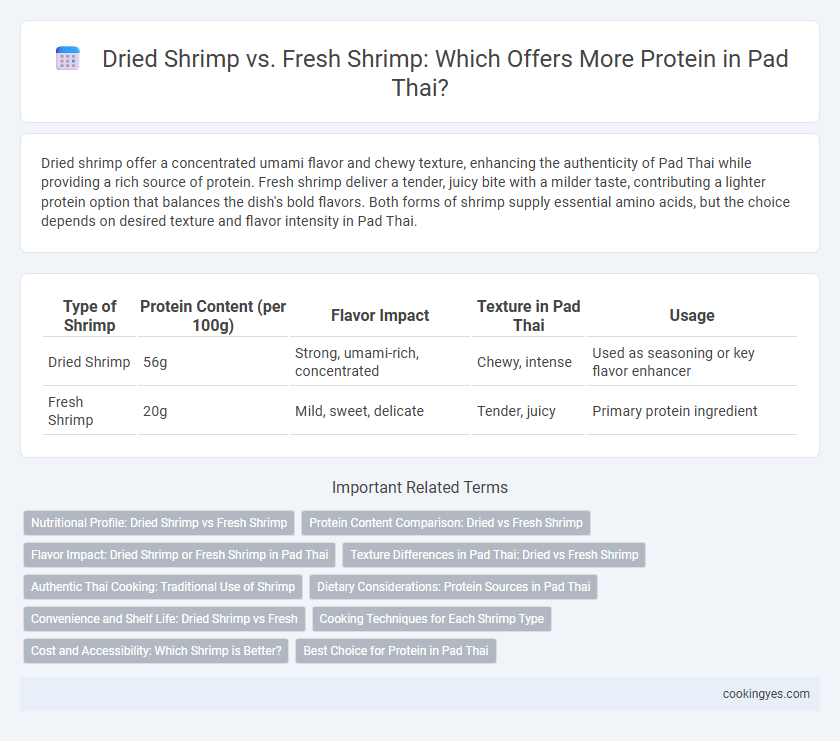 Dried Shrimp vs. Fresh Shrimp: Which Offers More Protein in Pad Thai?

Dried shrimp offer a concentrated umami flavor and chewy texture, enhancing the authenticity of Pad Thai while providing a rich source of protein. Fresh shrimp deliver a tender, juicy bite with a milder taste, contributing a lighter protein option that balances the dish's bold flavors. Both forms of shrimp supply essential amino acids, but the choice depends on desired texture and flavor intensity in Pad Thai.

| Type of Shrimp | Protein Content (per 100g) | Flavor Impact | Texture in Pad Thai | Usage |
|---|---|---|---|---|
| Dried Shrimp | 56g | Strong, umami-rich, concentrated | Chewy, intense | Used as seasoning or key flavor enhancer |
| Fresh Shrimp | 20g | Mild, sweet, delicate | Tender, juicy | Primary protein ingredient |

Important Related Terms

Nutritional Profile: Dried Shrimp vs Fresh Shrimp
Protein Content Comparison: Dried vs Fresh Shrimp
Flavor Impact: Dried Shrimp or Fresh Shrimp in Pad Thai
Texture Differences in Pad Thai: Dried vs Fresh Shrimp
Authentic Thai Cooking: Traditional Use of Shrimp
Dietary Considerations: Protein Sources in Pad Thai
Convenience and Shelf Life: Dried Shrimp vs Fresh
Cooking Techniques for Each Shrimp Type
Cost and Accessibility: Which Shrimp is Better?
Best Choice for Protein in Pad Thai

cookingyes.com